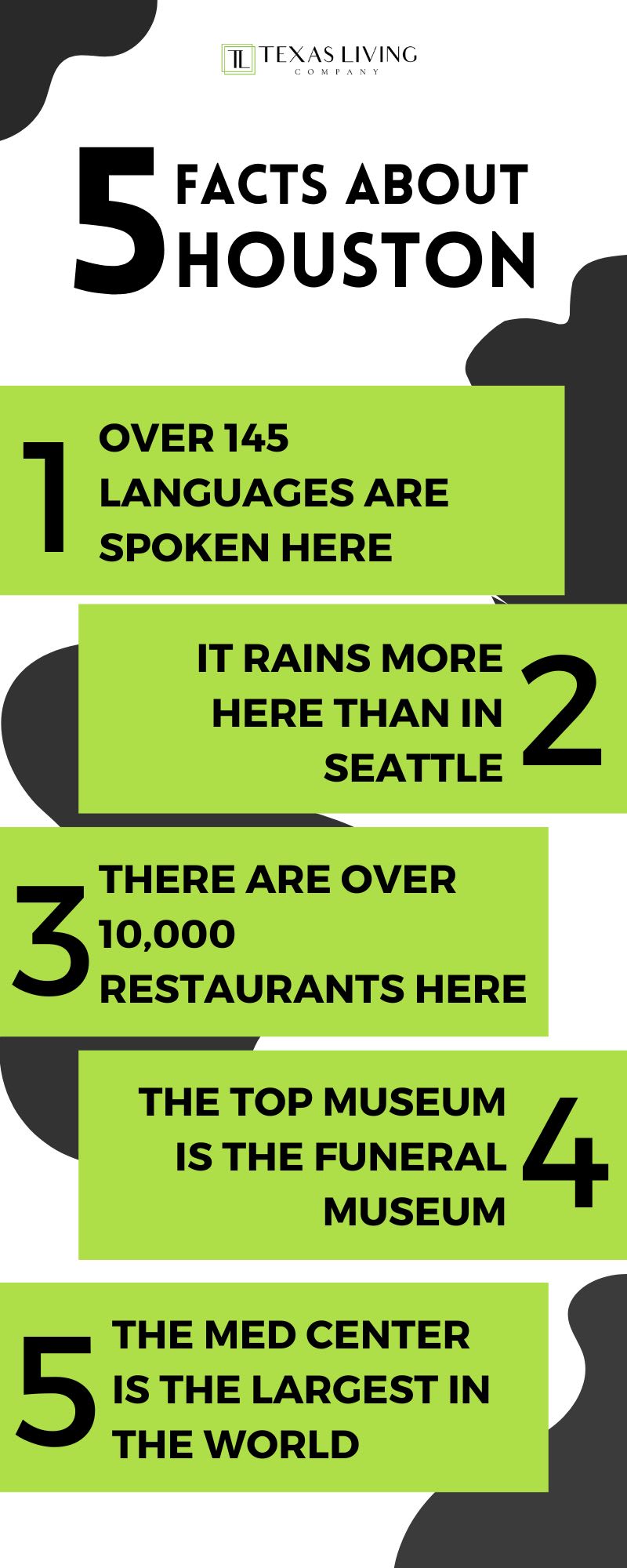 TL TEXAS LIVING COMPANY

5 FACTS ABOUT HOUSTON

1 OVER 145 LANGUAGES ARE SPOKEN HERE

IT RAINS MORE HERE THAN IN SEATTLE 2

3 THERE ARE OVER 10,000 RESTAURANTS HERE

THE TOP MUSEUM IS THE FUNERAL MUSEUM 4

5 THE MED CENTER IS THE LARGEST IN THE WORLD