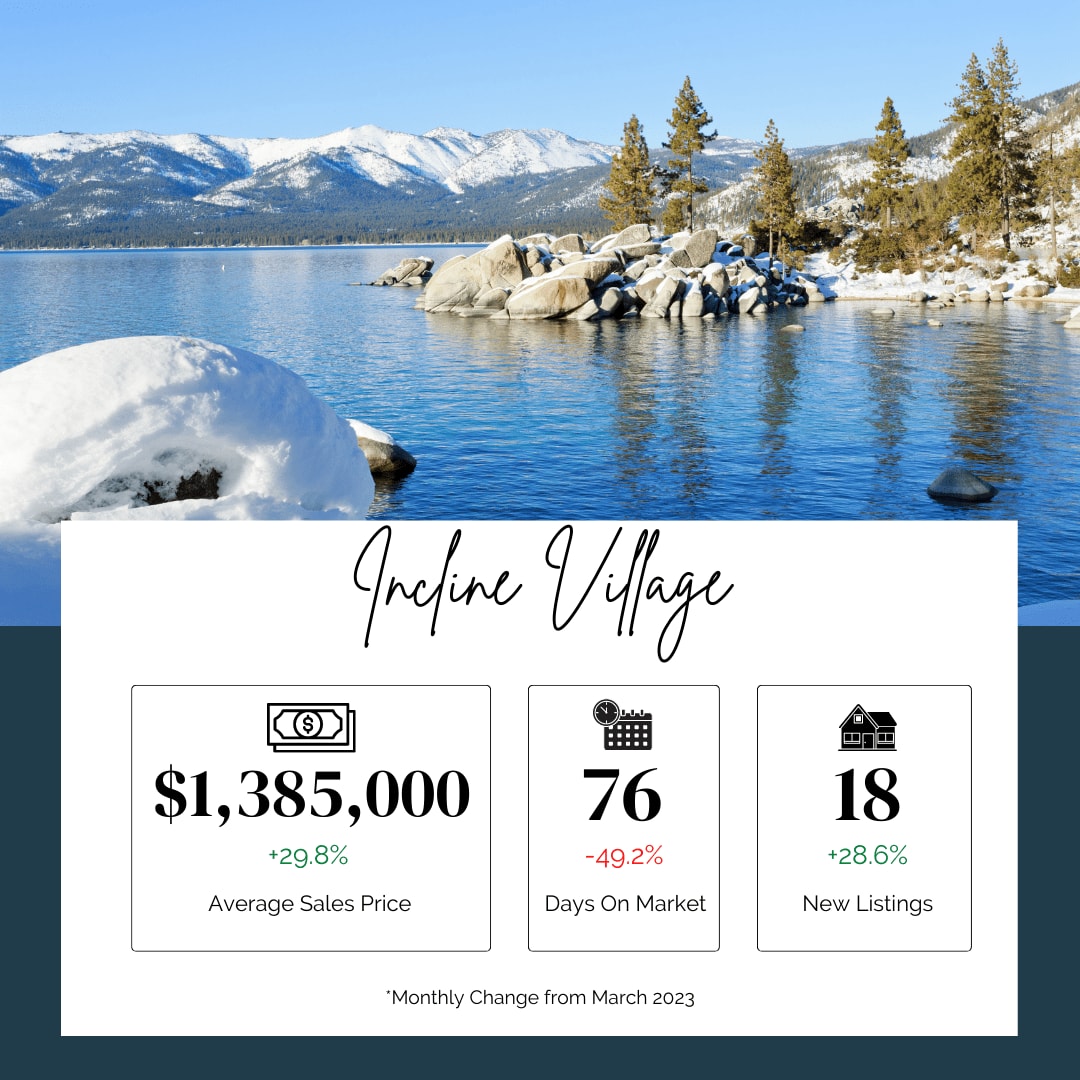 Incline Village

$1,385,000
+29.8%
Average Sales Price

76
-49.2%
Days On Market

18
+28.6%
New Listings

*Monthly Change from March 2023