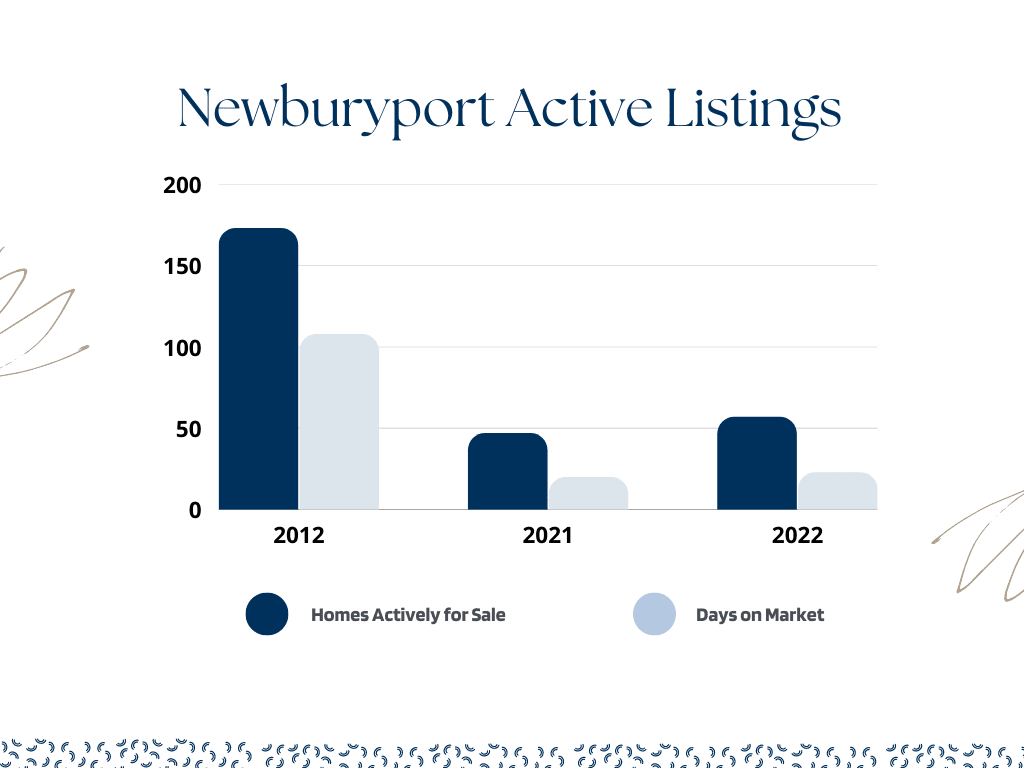 Newburyport Active Listings

200
150
100
50
0

2012
2021
2022

Homes Actively for Sale
Days on Market