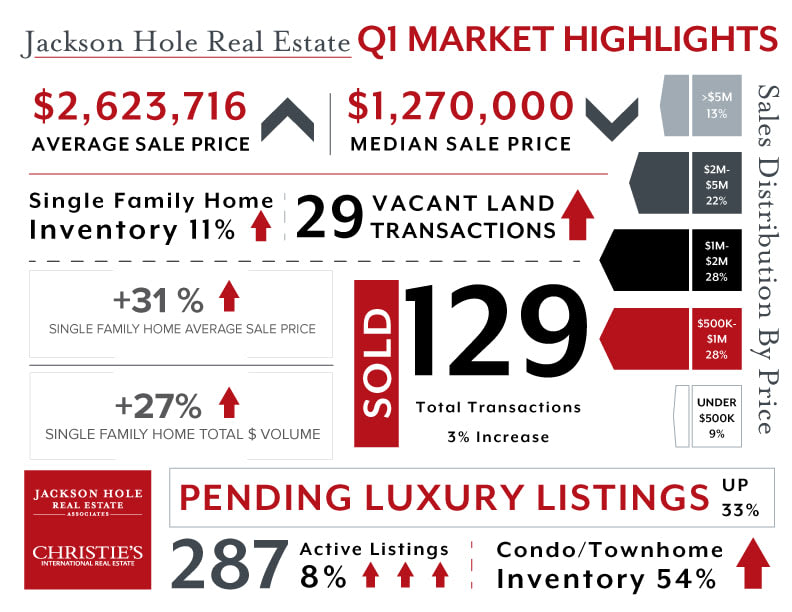 Jackson Hole Real Estate Q1 MARKET HIGHLIGHTS

$2,623,716
AVERAGE SALE PRICE

$1,270,000
MEDIAN SALE PRICE

Single Family Home Inventory 11%

29 VACANT LAND TRANSACTIONS

+31 %
SINGLE FAMILY HOME AVERAGE SALE PRICE

+27%
SINGLE FAMILY HOME TOTAL $ VOLUME

SOLD 129
Total Transactions
3% Increase

>$5M 13%
$2M-$5M 22%
$1M-$2M 28%
$500K-$1M 28%
UNDER $500K 9%

Sales Distribution By Price

JACKSON HOLE REAL ESTATE ASSOCIATES
CHRISTIE'S INTERNATIONAL REAL ESTATE

PENDING LUXURY LISTINGS UP 33%

287 Active Listings 8%

Condo/Townhome Inventory 54%