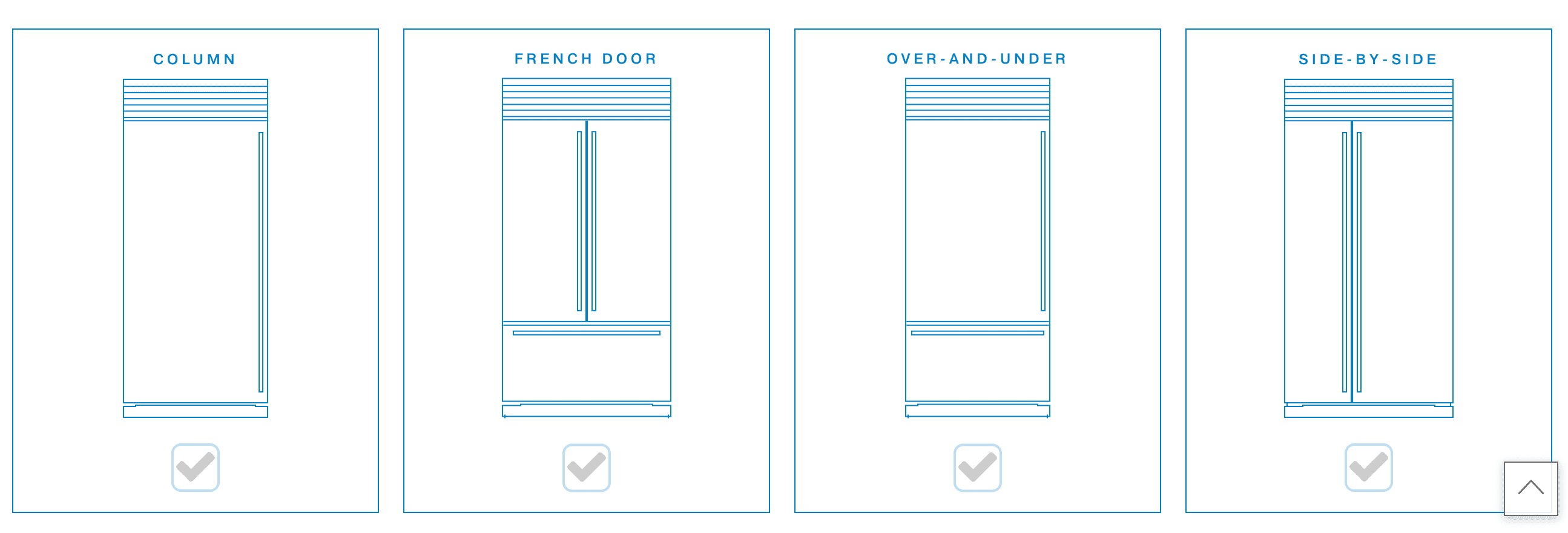 COLUMN

FRENCH DOOR

OVER-AND-UNDER

SIDE-BY-SIDE