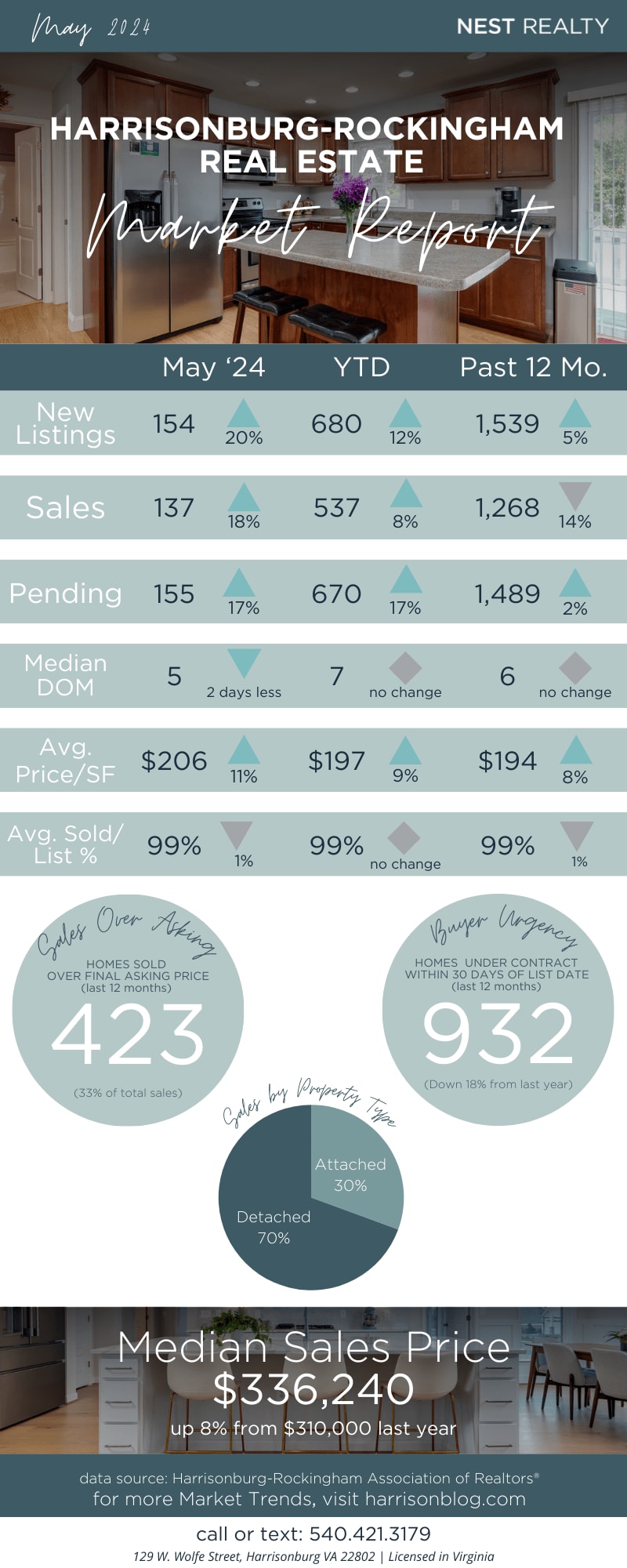 May 2024

NEST REALTY

HARRISONBURG-ROCKINGHAM REAL ESTATE

Market Report

| | May '24 | | YTD | | Past 12 Mo. | |
|---|---|---|---|---|---|---|
| New Listings | 154 | 20% | 680 | 12% | 1,539 | 5% |
| Sales | 137 | 18% | 537 | 8% | 1,268 | 14% |
| Pending | 155 | 17% | 670 | 17% | 1,489 | 2% |
| Median DOM | 5 | 2 days less | 7 | no change | 6 | no change |
| Avg. Price/SF | $206 | 11% | $197 | 9% | $194 | 8% |
| Avg. Sold/ List % | 99% | 1% | 99% | no change | 99% | 1% |

Sales Over Asking
HOMES SOLD OVER FINAL ASKING PRICE (last 12 months)
423
(33% of total sales)

Buyer Urgency
HOMES UNDER CONTRACT WITHIN 30 DAYS OF LIST DATE (last 12 months)
932
(Down 18% from last year)

Sales by Property Type
Attached 30%
Detached 70%

Median Sales Price
$336,240
up 8% from $310,000 last year

data source: Harrisonburg-Rockingham Association of Realtors®
for more Market Trends, visit harrisonblog.com

call or text: 540.421.3179
129 W. Wolfe Street, Harrisonburg VA 22802 | Licensed in Virginia