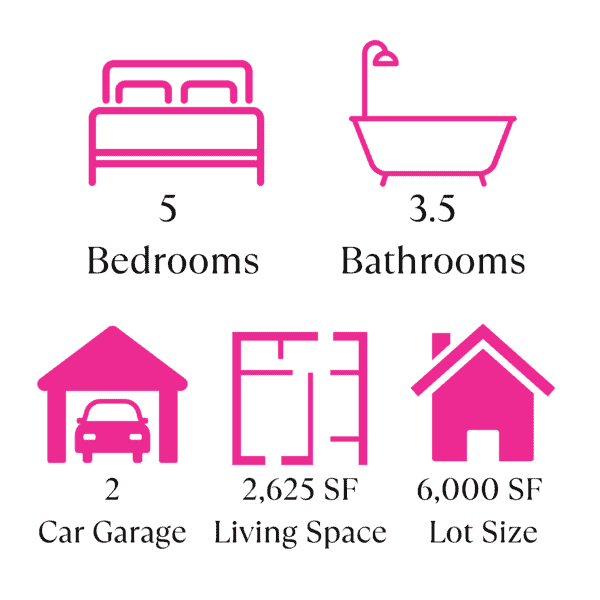 5
Bedrooms

3.5
Bathrooms

2
Car Garage

2,625 SF
Living Space

6,000 SF
Lot Size