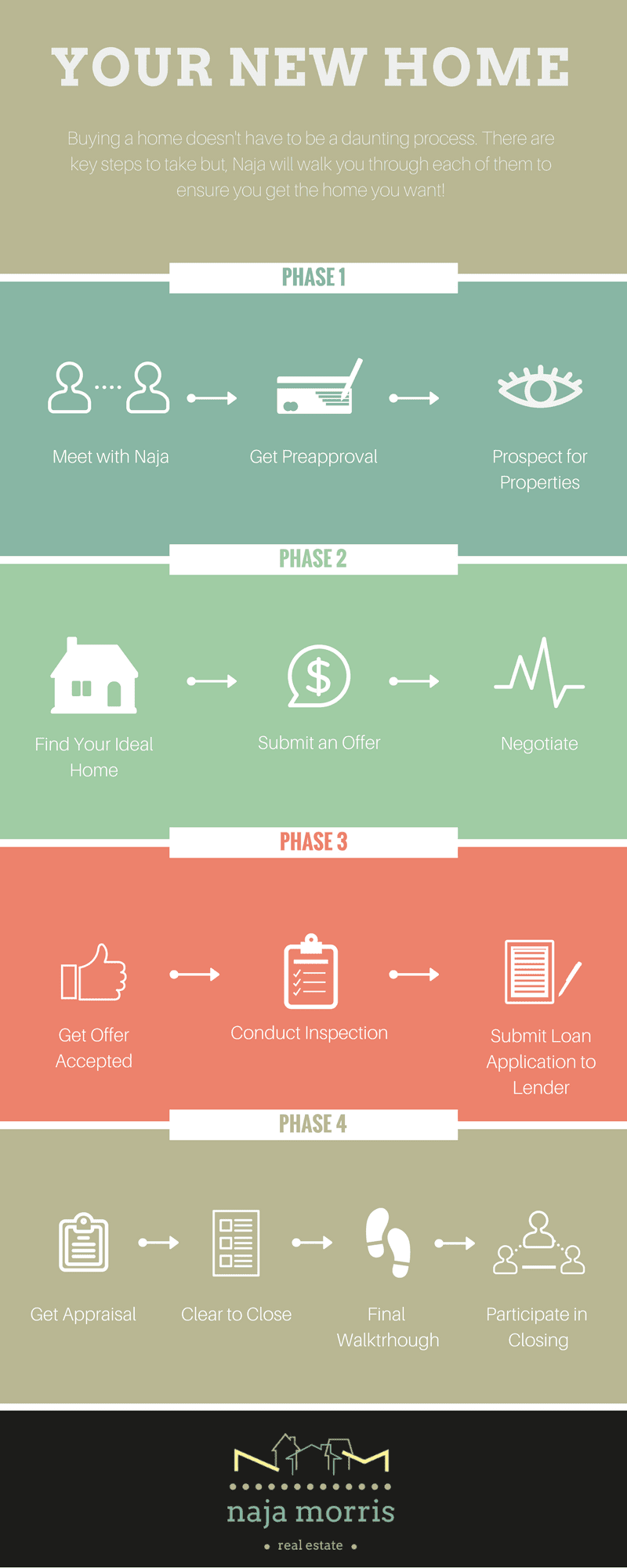 YOUR NEW HOME

Buying a home doesn't have to be a daunting process. There are key steps to take but, Naja will walk you through each of them to ensure you get the home you want!

PHASE 1

Meet with Naja

Get Preapproval

Prospect for Properties

PHASE 2

Find Your Ideal Home

Submit an Offer

Negotiate

PHASE 3

Get Offer Accepted

Conduct Inspection

Submit Loan Application to Lender

PHASE 4

Get Appraisal

Clear to Close

Final Walktrhough

Participate in Closing

naja morris

real estate