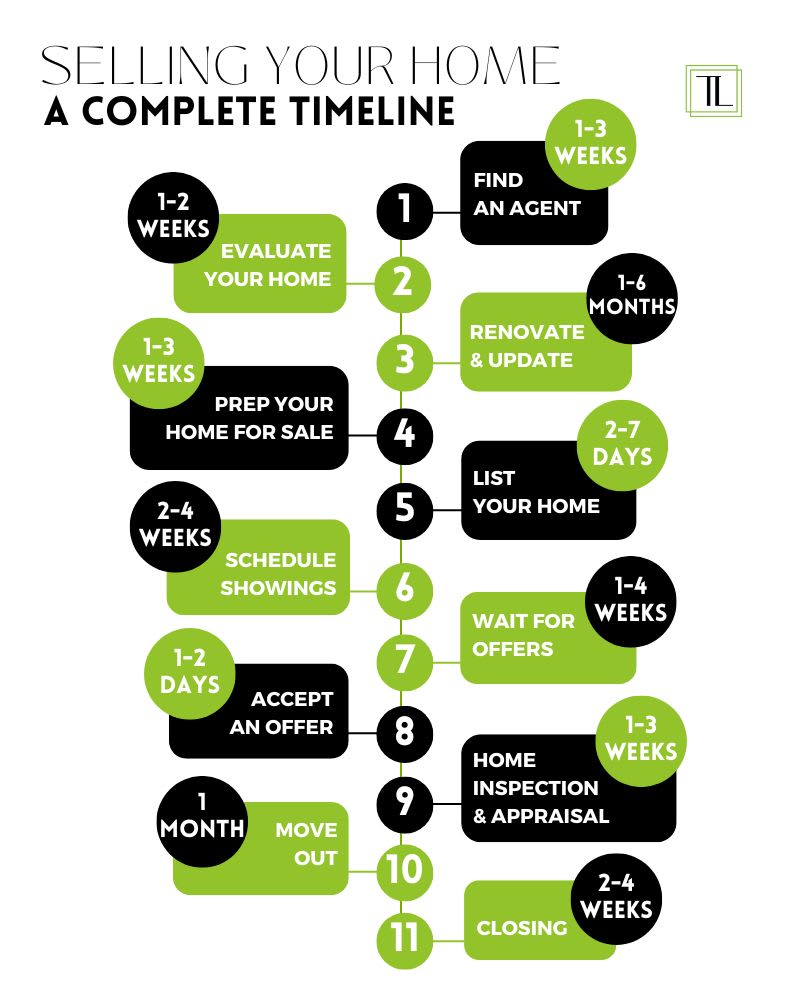 SELLING YOUR HOME
A COMPLETE TIMELINE

TL

1 FIND AN AGENT 1-3 WEEKS

2 EVALUATE YOUR HOME 1-2 WEEKS

3 RENOVATE & UPDATE 1-6 MONTHS

4 PREP YOUR HOME FOR SALE 1-3 WEEKS

5 LIST YOUR HOME 2-7 DAYS

6 SCHEDULE SHOWINGS 2-4 WEEKS

7 WAIT FOR OFFERS 1-4 WEEKS

8 ACCEPT AN OFFER 1-2 DAYS

9 HOME INSPECTION & APPRAISAL 1-3 WEEKS

10 MOVE OUT 1 MONTH

11 CLOSING 2-4 WEEKS