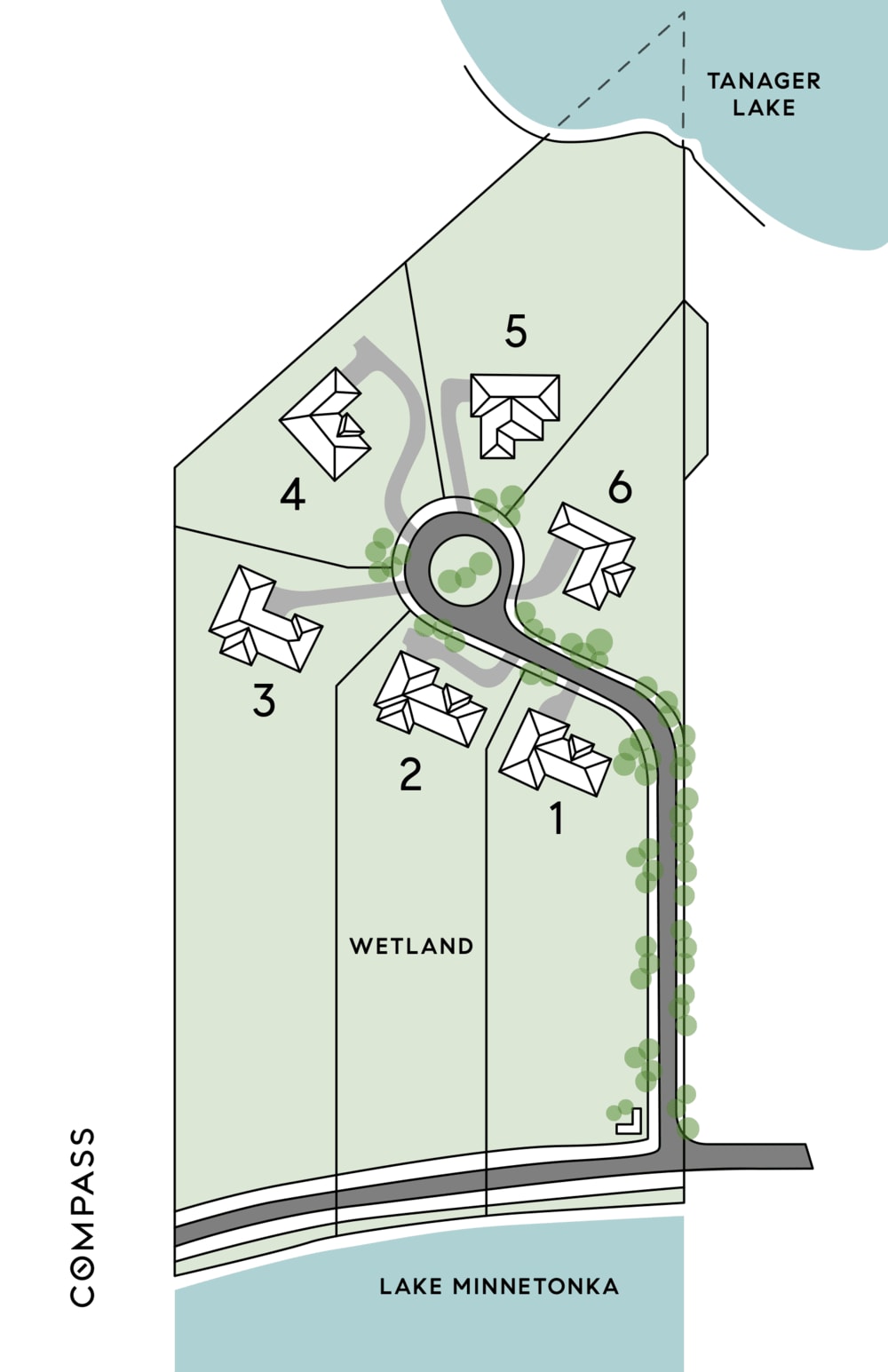 TANAGER LAKE

5

4

6

3

2

1

WETLAND

COMPASS

LAKE MINNETONKA