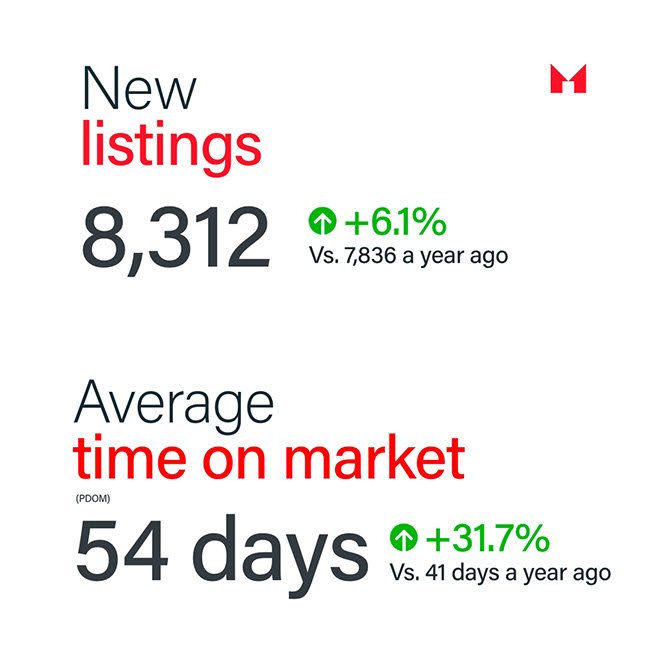 New
listings

8,312

+6.1%
Vs. 7,836 a year ago

Average
time on market

(PDOM)

54 days

+31.7%
Vs. 41 days a year ago