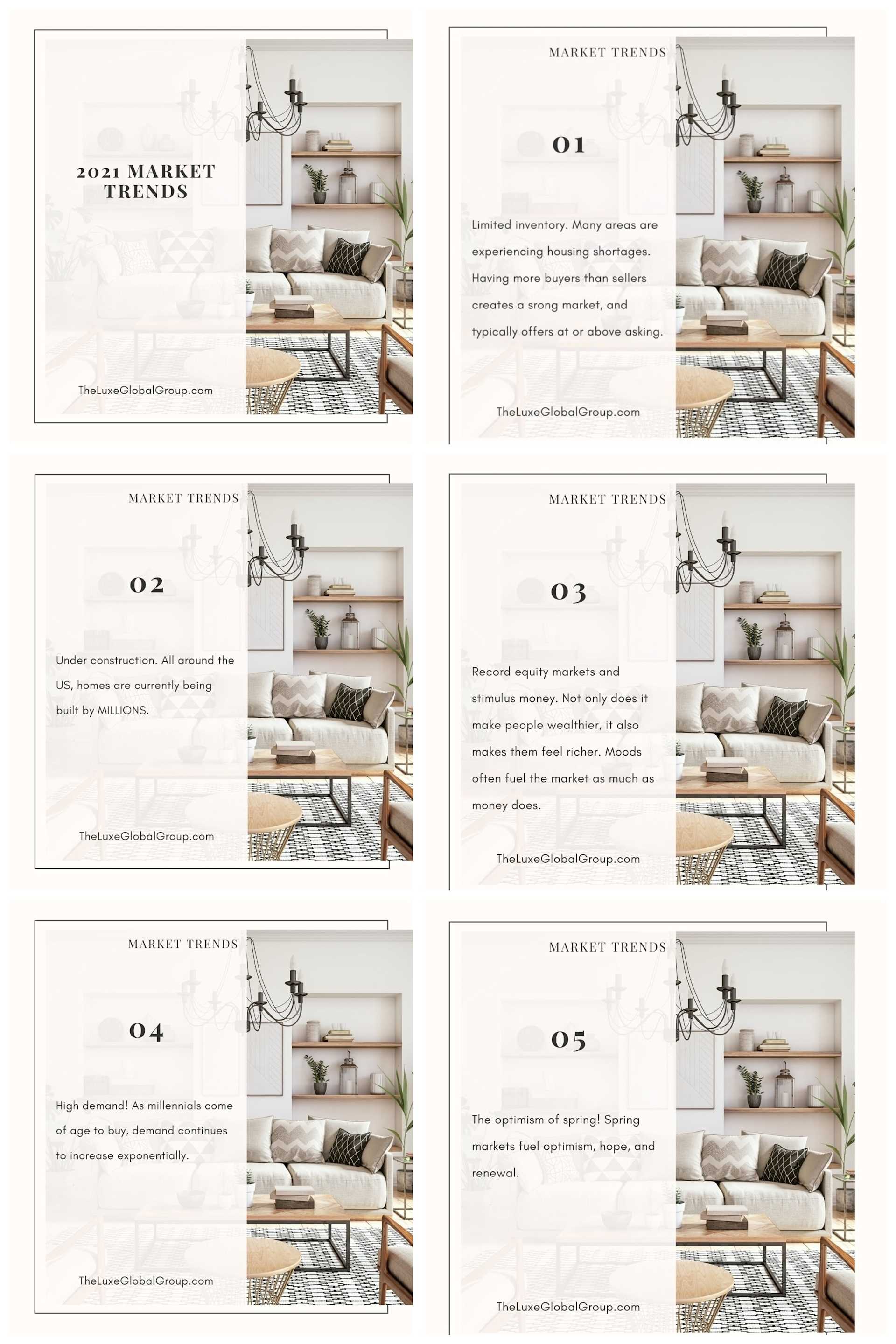 2021 MARKET TRENDS

TheLuxeGlobalGroup.com

MARKET TRENDS

01

Limited inventory. Many areas are experiencing housing shortages. Having more buyers than sellers creates a srong market, and typically offers at or above asking.

TheLuxeGlobalGroup.com

MARKET TRENDS

02

Under construction. All around the US, homes are currently being built by MILLIONS.

TheLuxeGlobalGroup.com

MARKET TRENDS

03

Record equity markets and stimulus money. Not only does it make people wealthier, it also makes them feel richer. Moods often fuel the market as much as money does.

TheLuxeGlobalGroup.com

MARKET TRENDS

04

High demand! As millennials come of age to buy, demand continues to increase exponentially.

TheLuxeGlobalGroup.com

MARKET TRENDS

05

The optimism of spring! Spring markets fuel optimism, hope, and renewal.

TheLuxeGlobalGroup.com