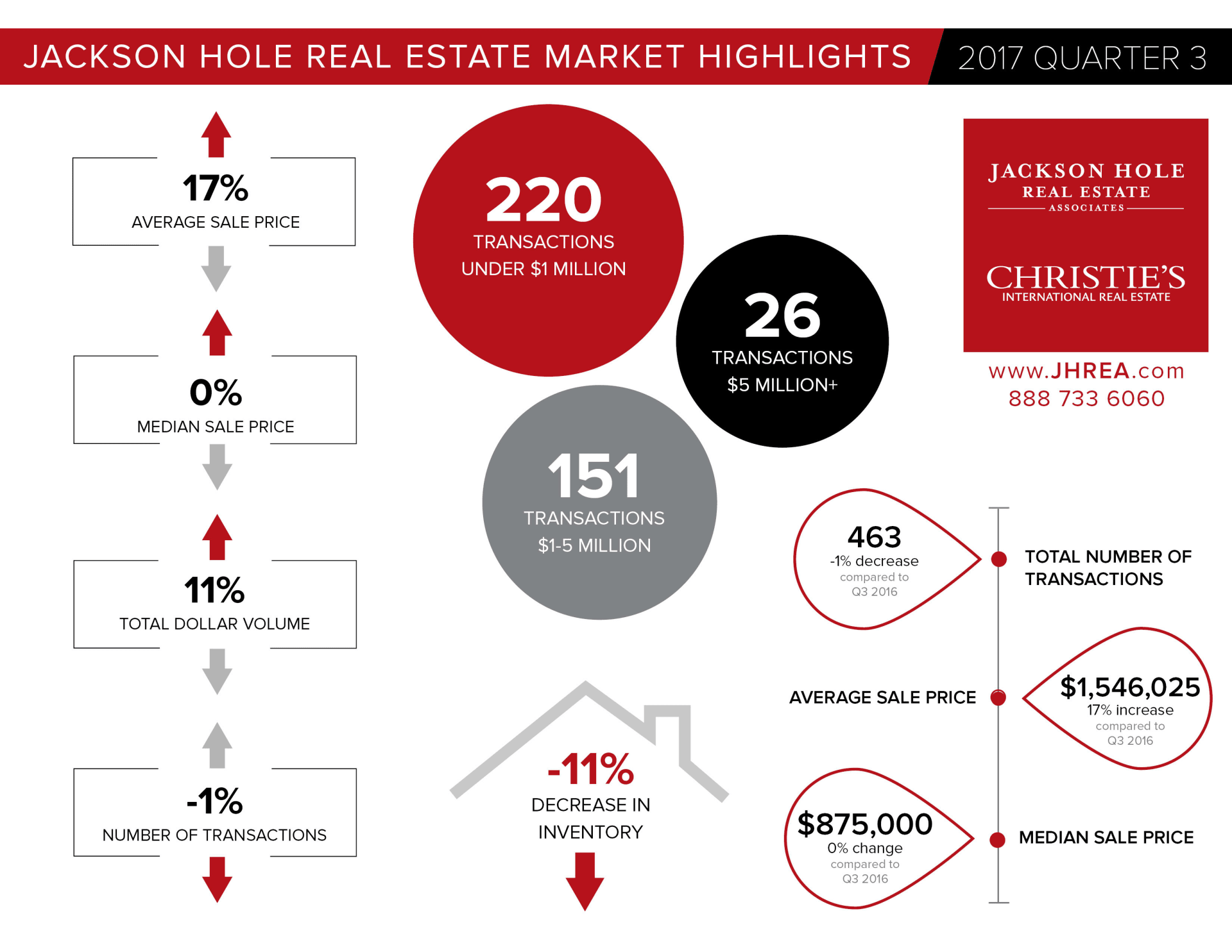 JACKSON HOLE REAL ESTATE MARKET HIGHLIGHTS 2017 QUARTER 3

17%
AVERAGE SALE PRICE

0%
MEDIAN SALE PRICE

11%
TOTAL DOLLAR VOLUME

-1%
NUMBER OF TRANSACTIONS

220
TRANSACTIONS
UNDER $1 MILLION

26
TRANSACTIONS
$5 MILLION+

151
TRANSACTIONS
$1-5 MILLION

-11%
DECREASE IN
INVENTORY

JACKSON HOLE
REAL ESTATE
ASSOCIATES

CHRISTIE'S
INTERNATIONAL REAL ESTATE

www.JHREA.com
888 733 6060

463
-1% decrease
compared to
Q3 2016

TOTAL NUMBER OF TRANSACTIONS

AVERAGE SALE PRICE

$1,546,025
17% increase
compared to
Q3 2016

$875,000
0% change
compared to
Q3 2016

MEDIAN SALE PRICE