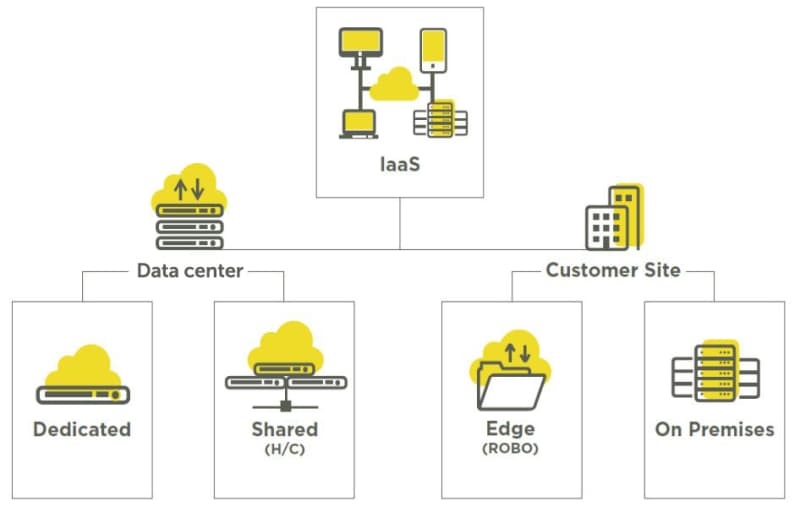 IaaS

Data center

Customer Site

Dedicated

Shared
(H/C)

Edge
(ROBO)

On Premises