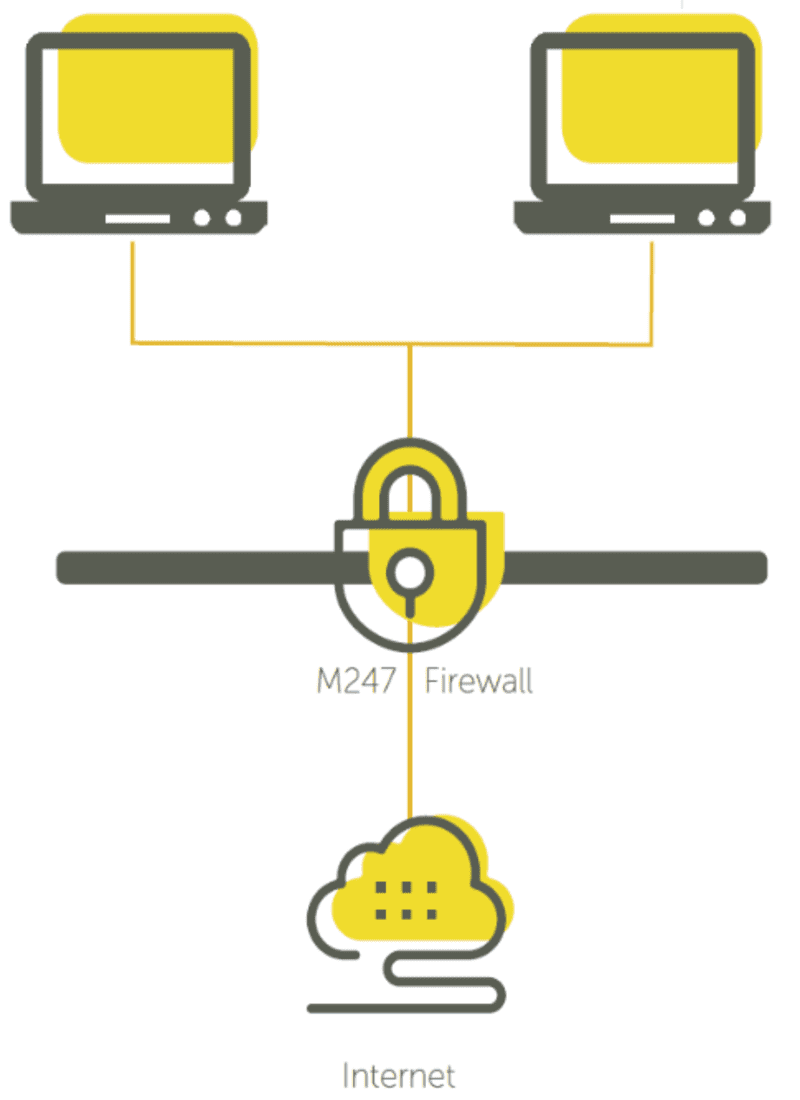 M247 Firewall

Internet