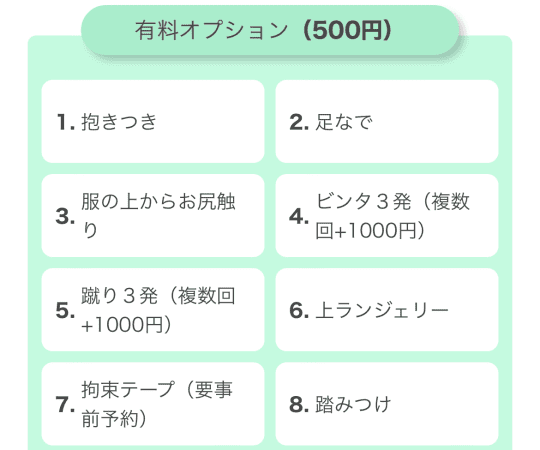 有料オプション（500円）

1. 抱きつき

2. 足なで

3. 服の上からお尻触り

4. ビンタ３発（複数回+1000円）

5. 蹴り３発（複数回+1000円）

6. 上ランジェリー

7. 拘束テープ（要事前予約）

8. 踏みつけ