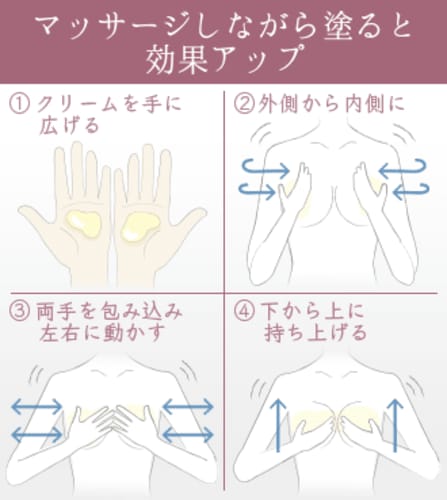 マッサージしながら塗ると効果アップ

① クリームを手に広げる

② 外側から内側に

③ 両手を包み込み左右に動かす

④ 下から上に持ち上げる