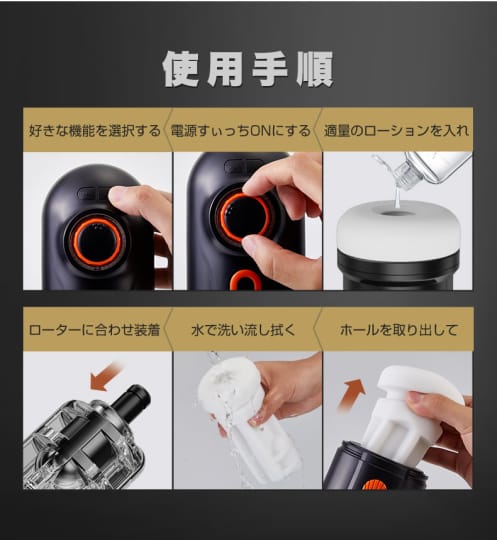 使用手順

好きな機能を選択する

電源すぃっちONにする

適量のローションを入れ

ローターに合わせ装着

水で洗い流し拭く

ホールを取り出して