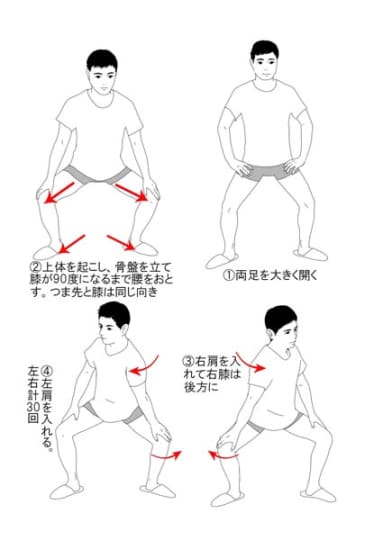 ①両足を大きく開く

②上体を起こし、骨盤を立て膝が90度になるまで腰をおとす。つま先と膝は同じ向き

③右肩を入れて右膝は後方に

④左肩を入れる。左右計30回