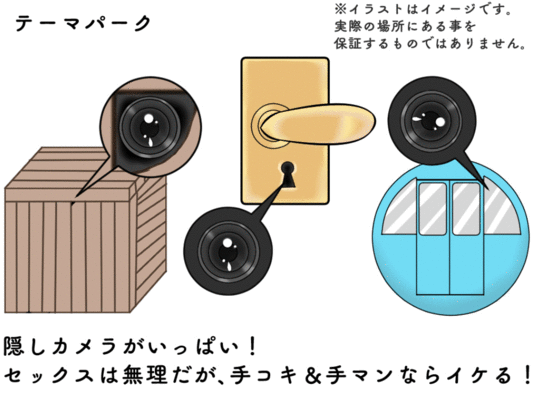 テーマパーク

※イラストはイメージです。
実際の場所にある事を
保証するものではありません。

隠しカメラがいっぱい！
セックスは無理だが、手コキ＆手マンならイケる！