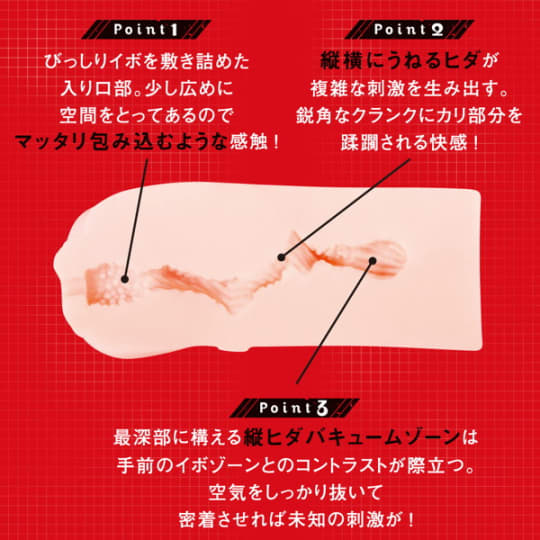 Point 1

びっしりイボを敷き詰めた入り口部。少し広めに空間をとってあるのでマッタリ包み込むような感触！

Point 2

縦横にうねるヒダが複雑な刺激を生み出す。鋭角なクランクにカリ部分を蹂躙される快感！

Point 3

最深部に構える縦ヒダバキュームゾーンは手前のイボゾーンとのコントラストが際立つ。空気をしっかり抜いて密着させれば未知の刺激が！