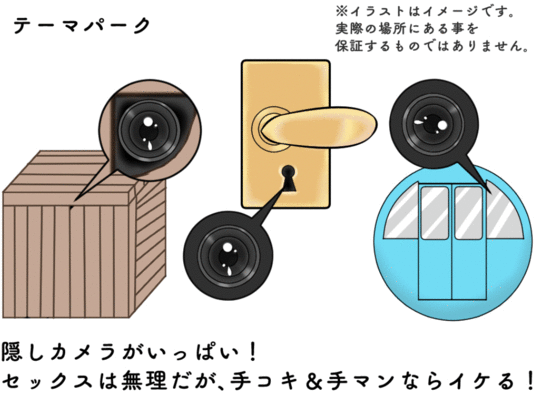 テーマパーク

※イラストはイメージです。
実際の場所にある事を
保証するものではありません。

隠しカメラがいっぱい！
セックスは無理だが、手コキ＆手マンならイケる！