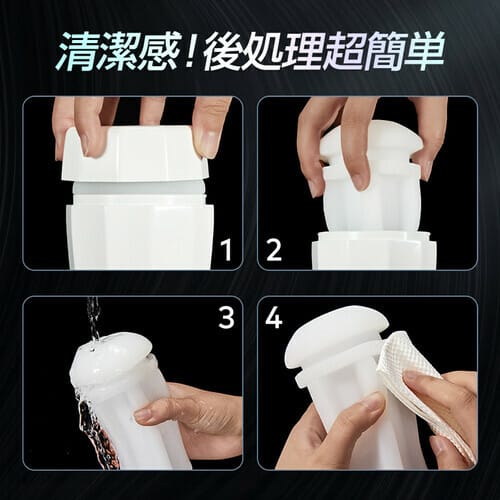 清潔感！後処理超簡単

1

2

3

4