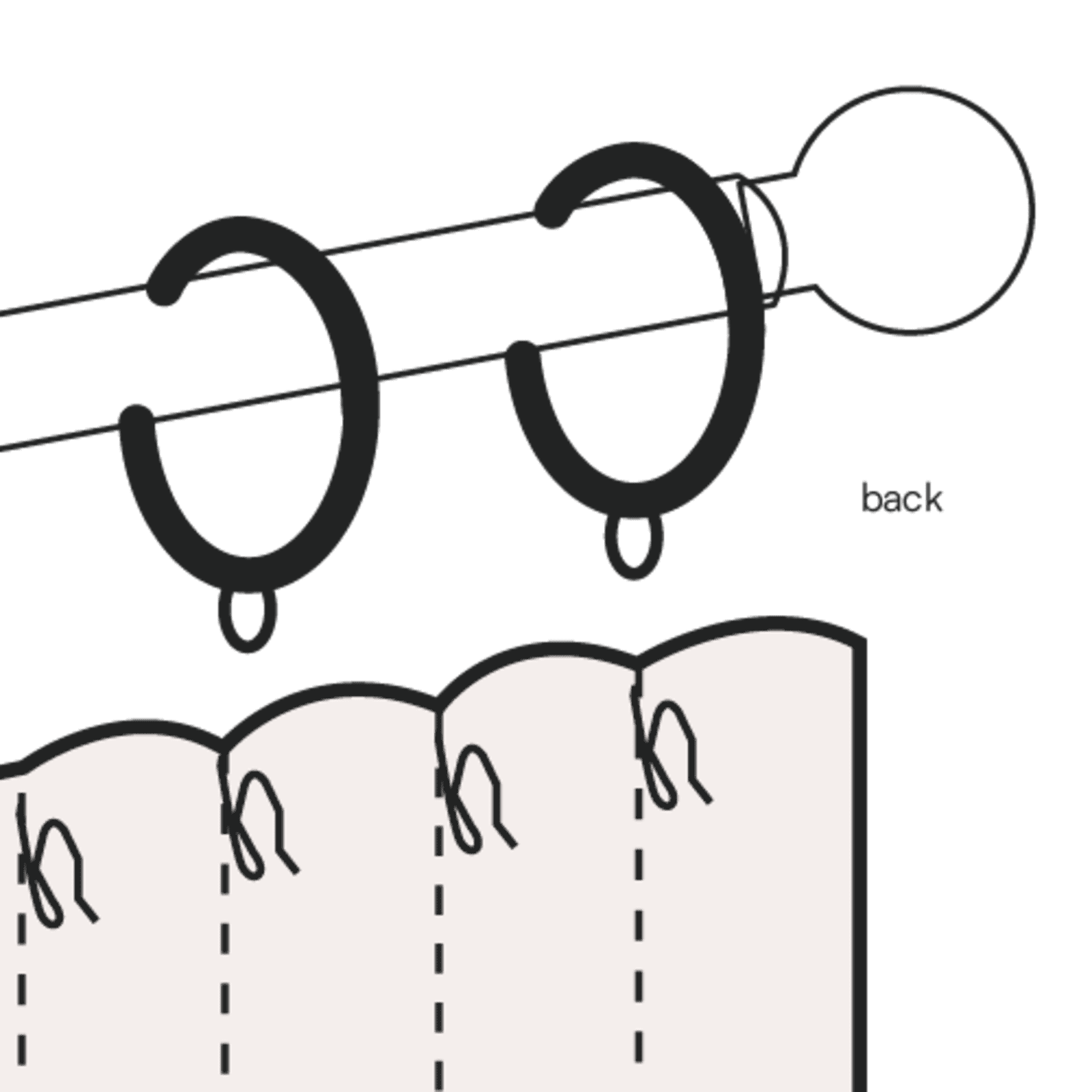 back