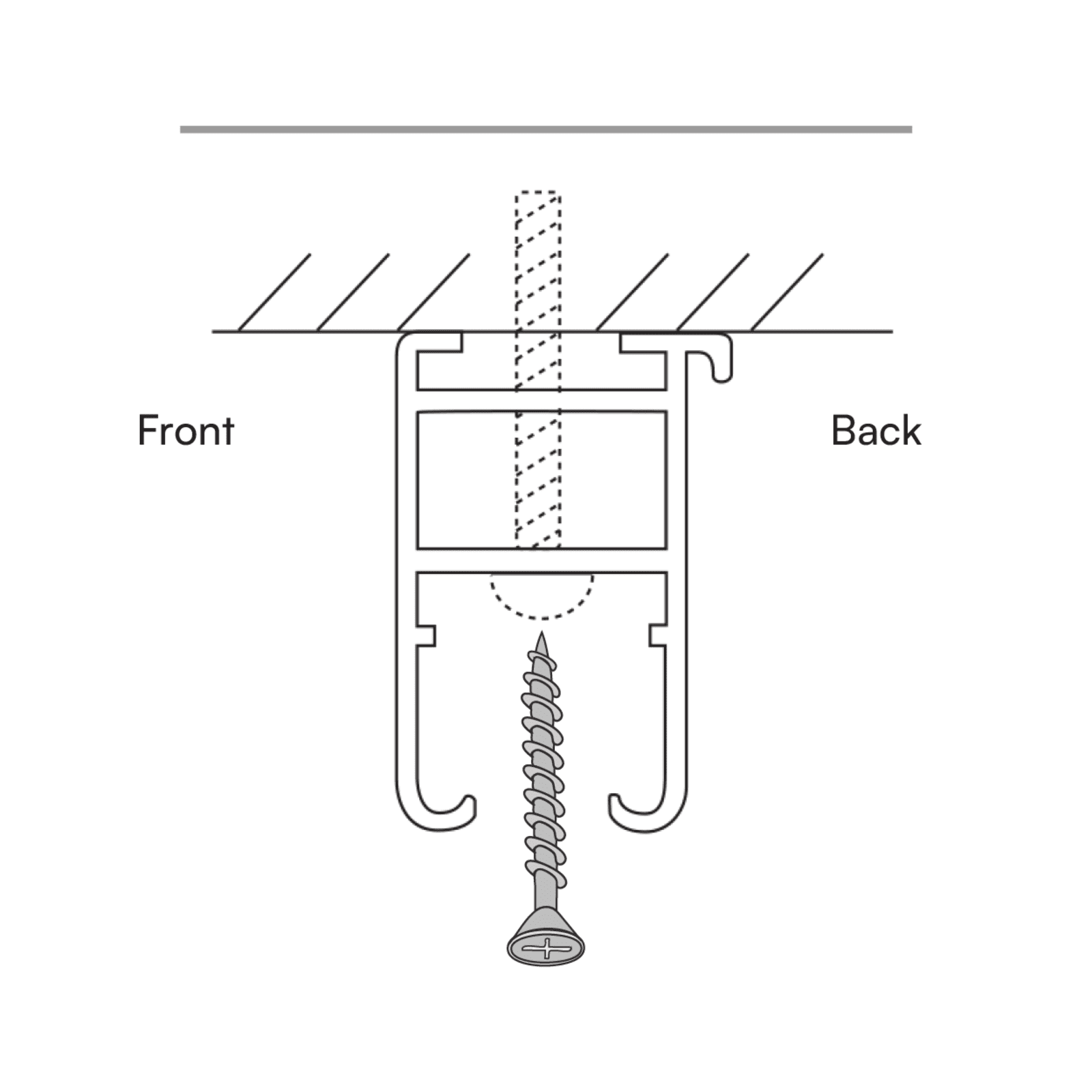 Front

Back