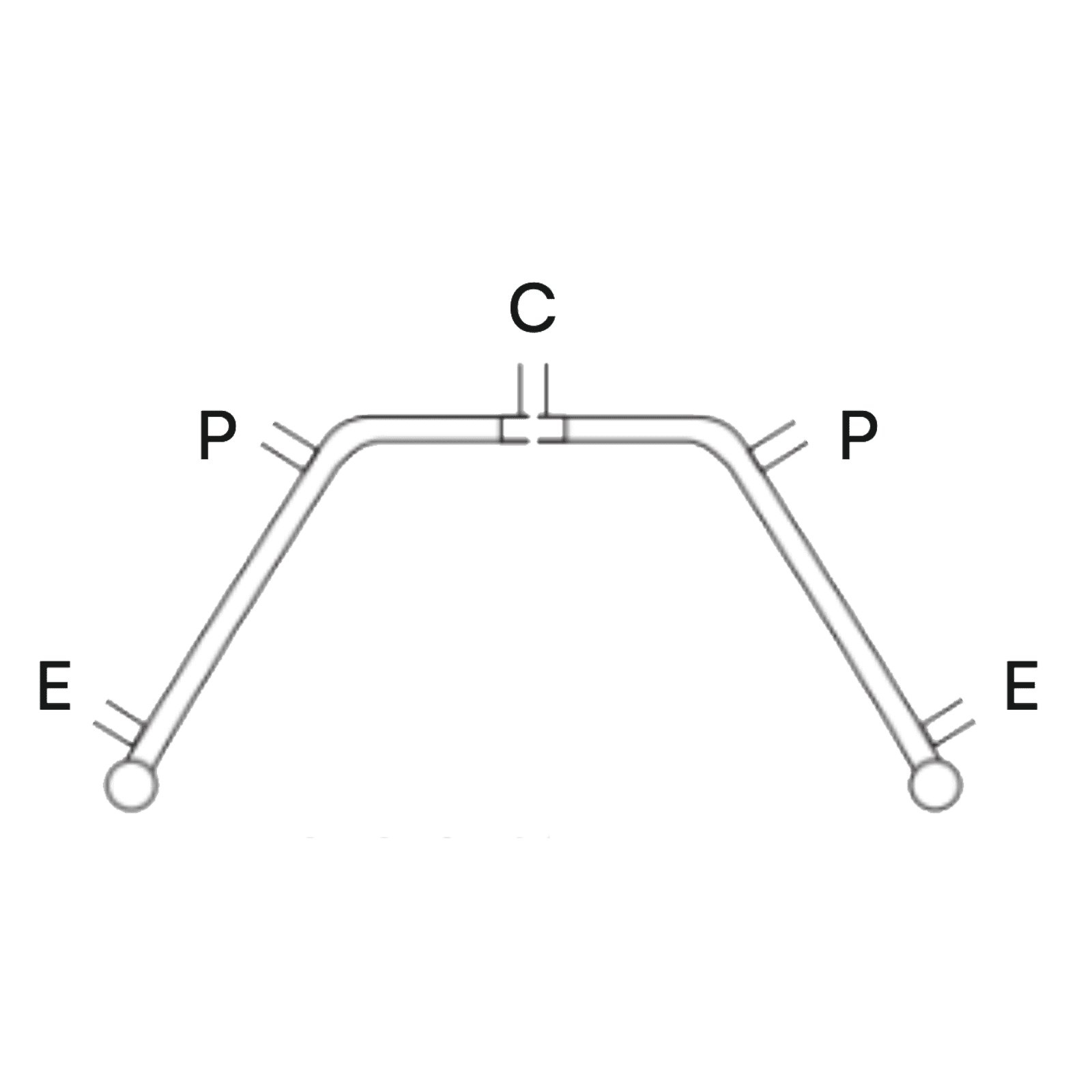 C

P

P

E

E