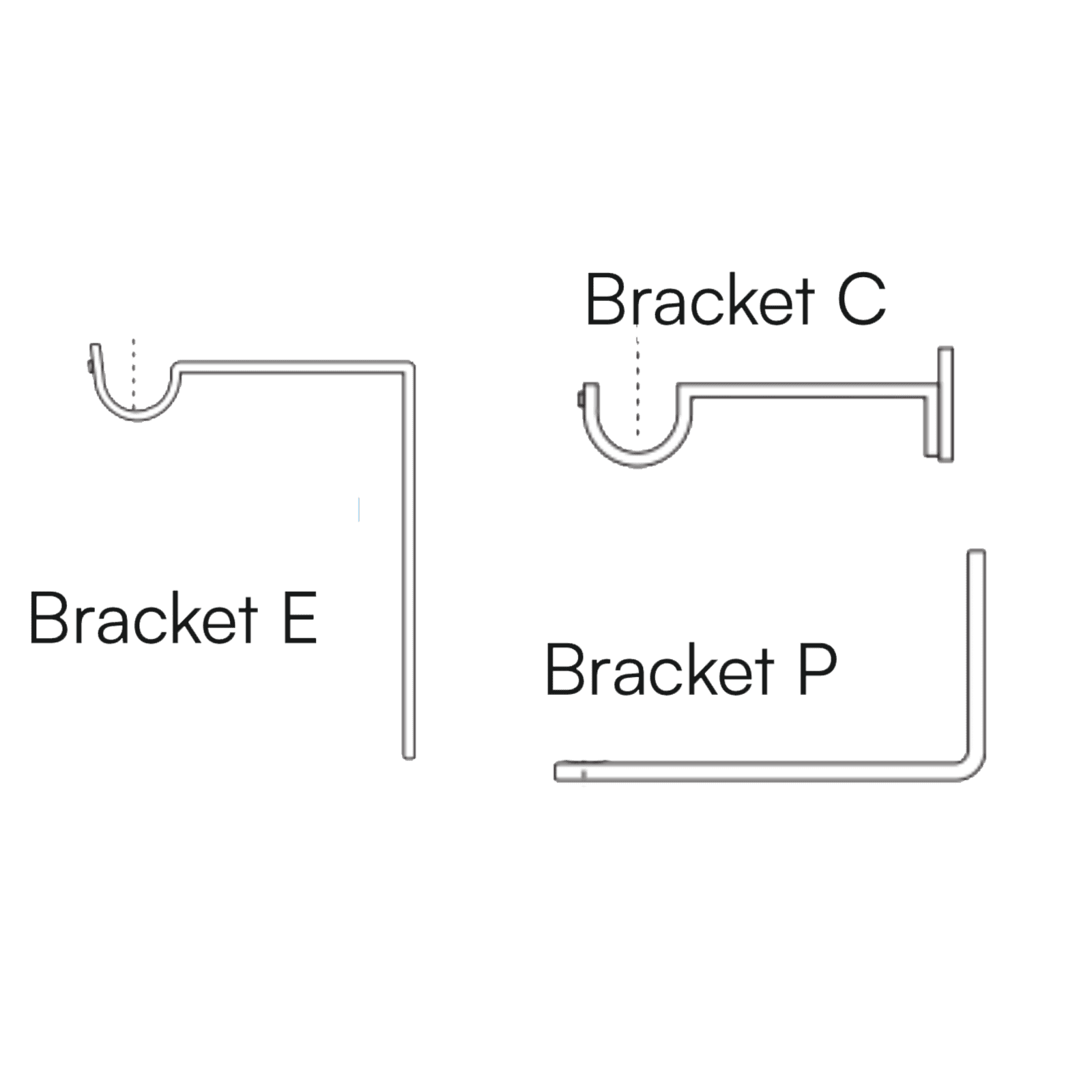 Bracket C

Bracket E

Bracket P