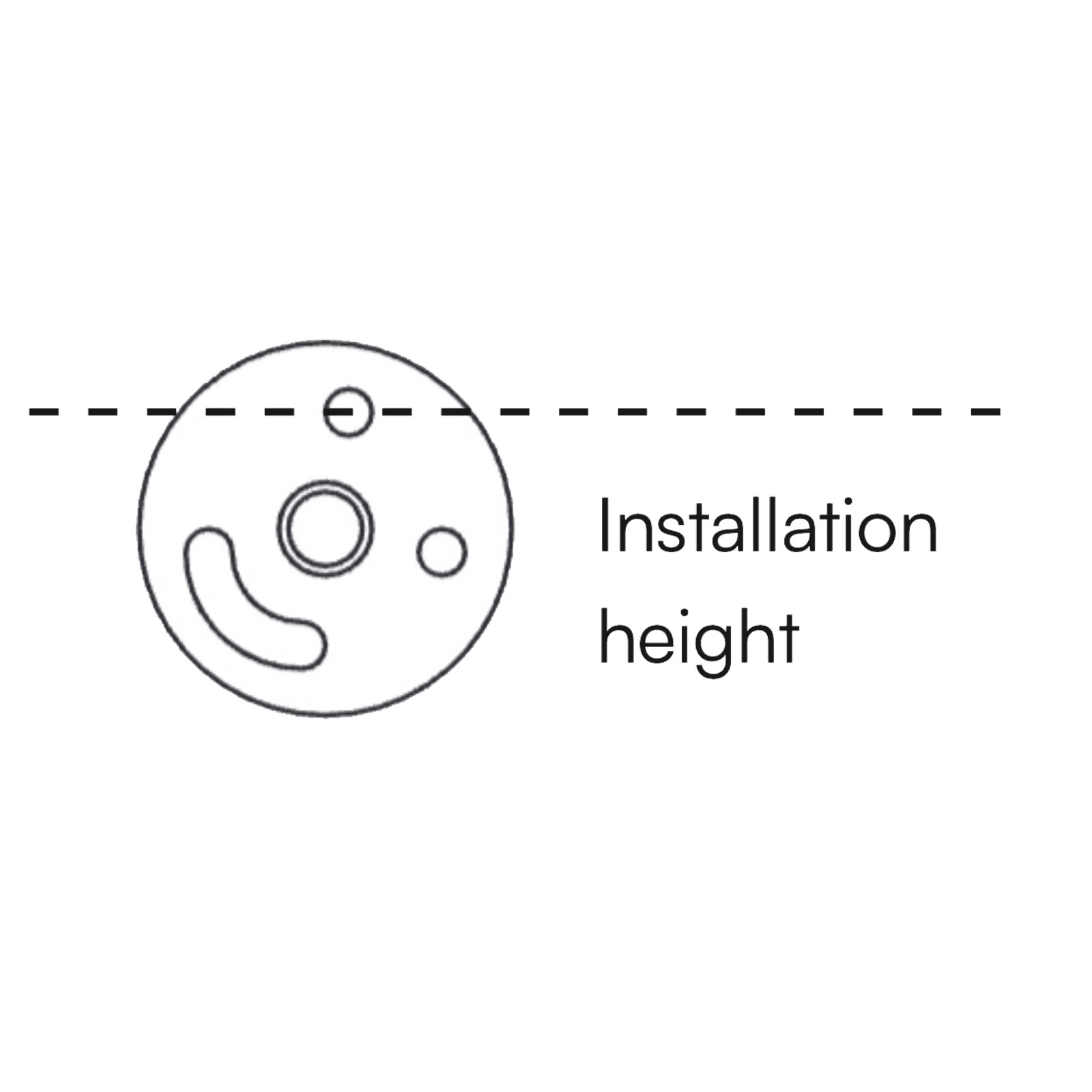 Installation height