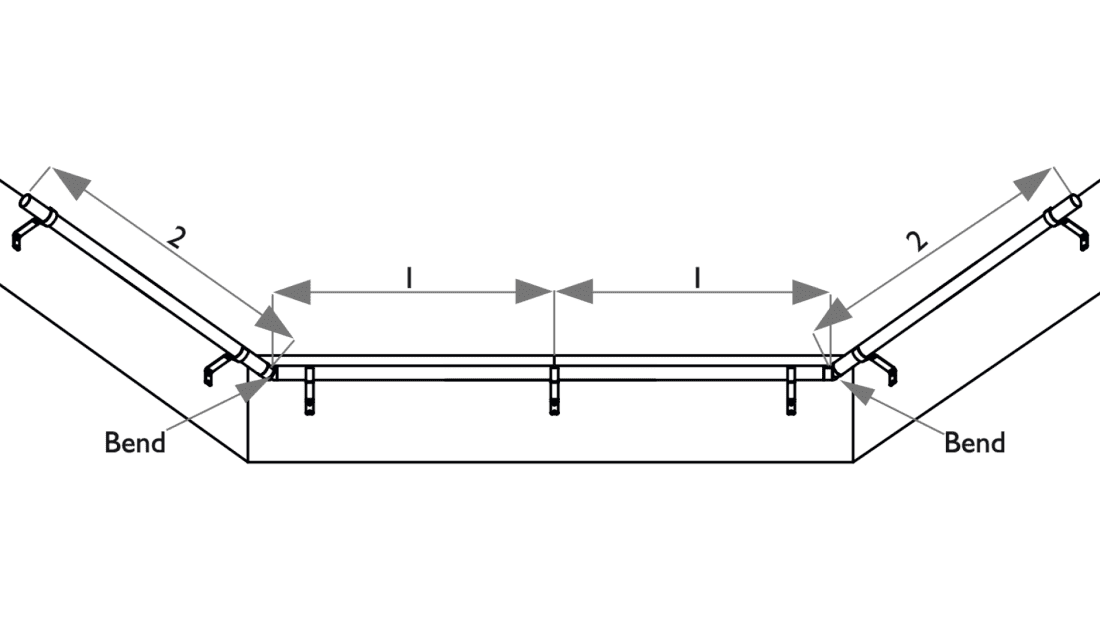 2

1

1

2

Bend

Bend