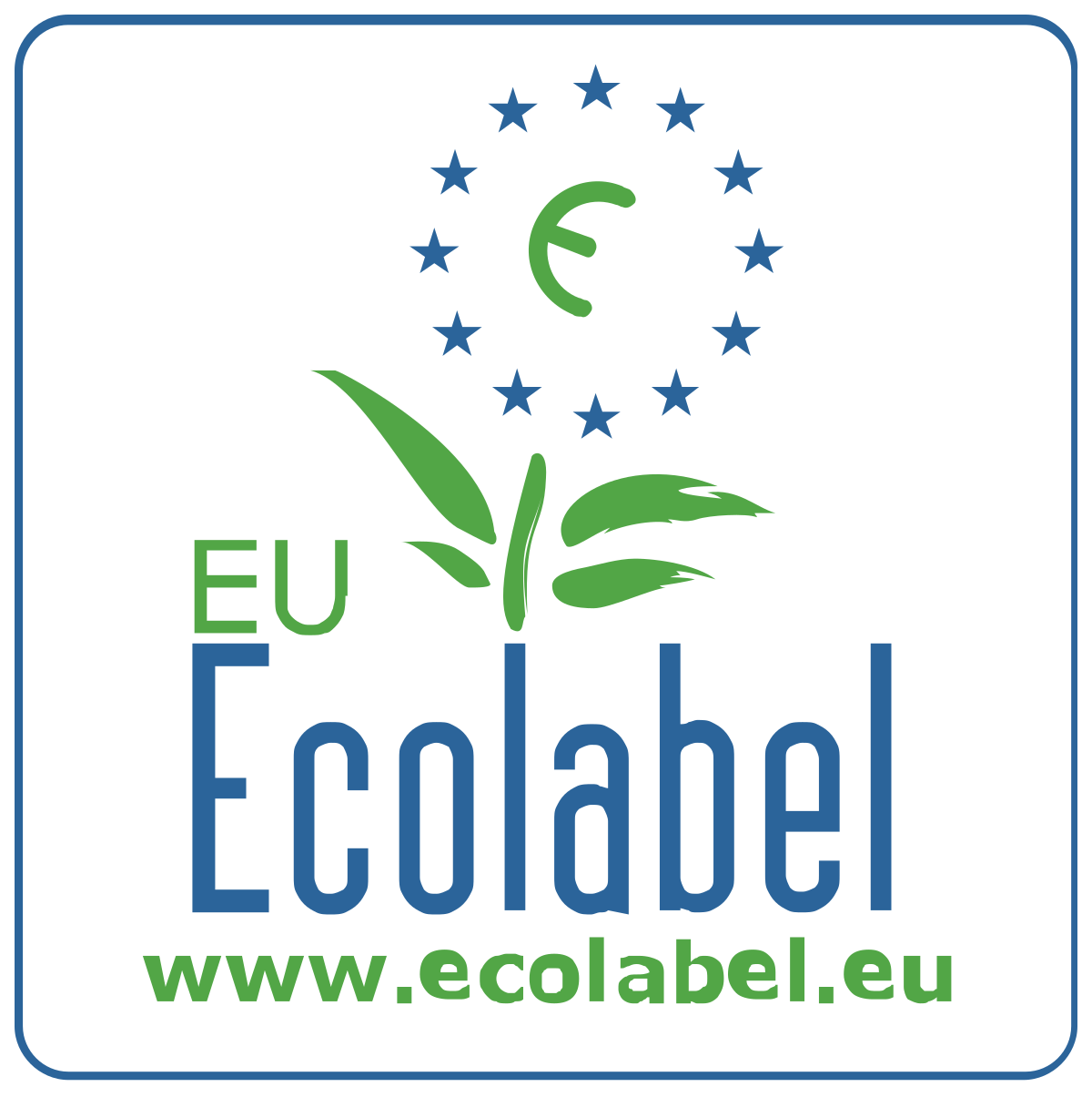 EU
Ecolabel
www.ecolabel.eu