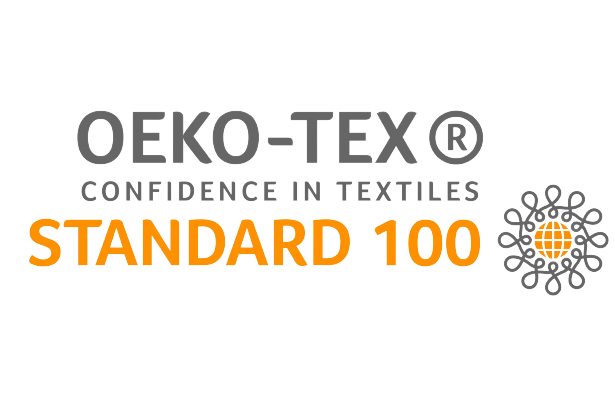 OEKO-TEX®
CONFIDENCE IN TEXTILES
STANDARD 100