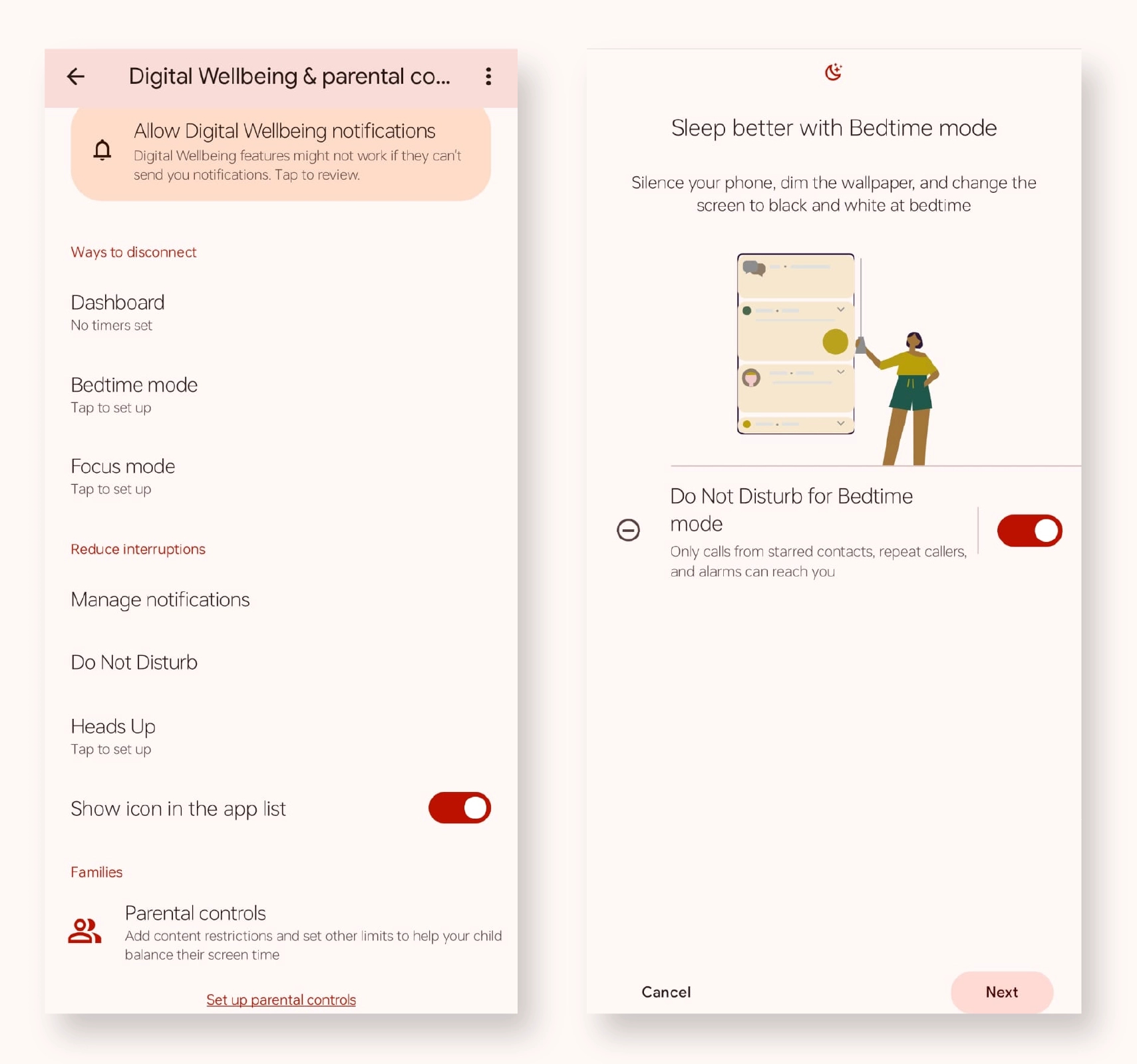 Digital Wellbeing & parental co...

Allow Digital Wellbeing notifications
Digital Wellbeing features might not work if they can't send you notifications. Tap to review.

Ways to disconnect

Dashboard
No timers set

Bedtime mode
Tap to set up

Focus mode
Tap to set up

Reduce interruptions

Manage notifications

Do Not Disturb

Heads Up
Tap to set up

Show icon in the app list

Families

Parental controls
Add content restrictions and set other limits to help your child balance their screen time

Set up parental controls

Sleep better with Bedtime mode

Silence your phone, dim the wallpaper, and change the screen to black and white at bedtime

Do Not Disturb for Bedtime mode
Only calls from starred contacts, repeat callers, and alarms can reach you

Cancel

Next