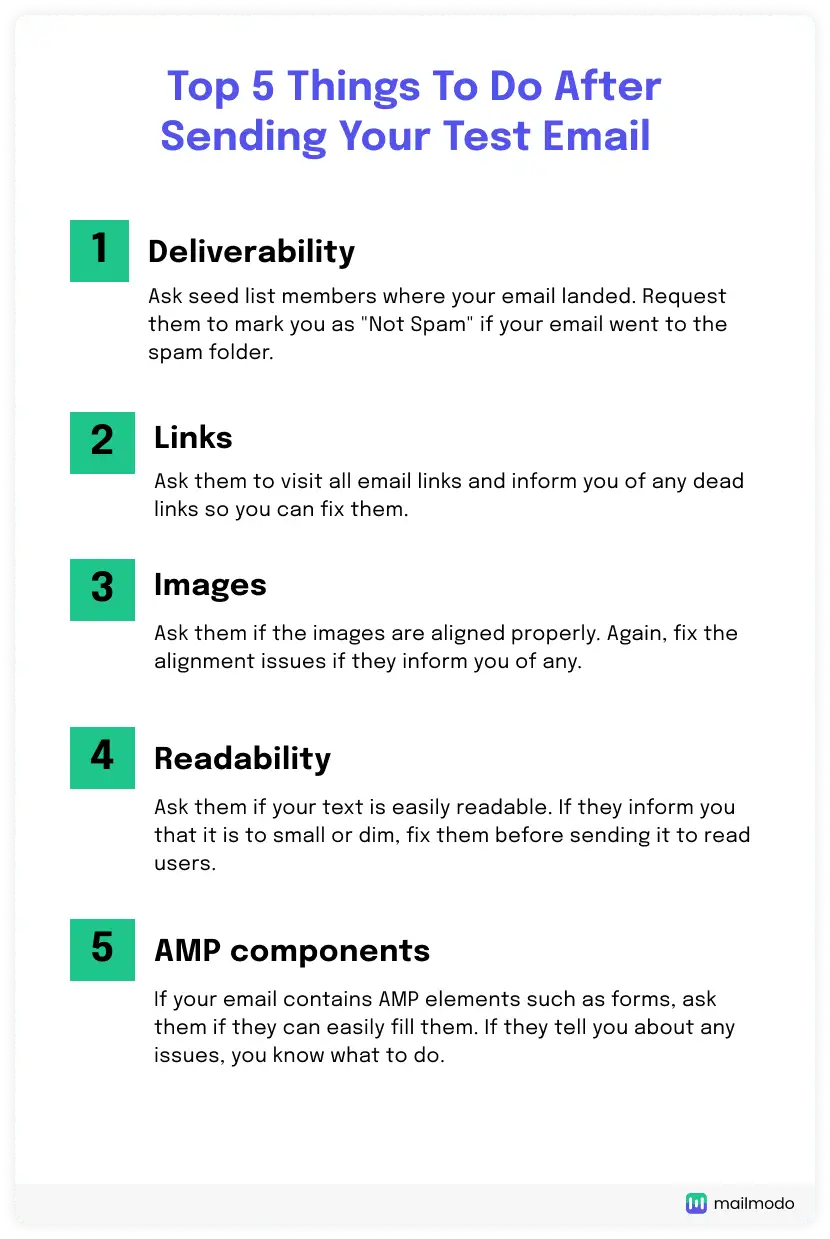 Top 5 Things To Do After Sending Your Test Email

1 Deliverability

Ask seed list members where your email landed. Request them to mark you as "Not Spam" if your email went to the spam folder.

2 Links

Ask them to visit all email links and inform you of any dead links so you can fix them.

3 Images

Ask them if the images are aligned properly. Again, fix the alignment issues if they inform you of any.

4 Readability

Ask them if your text is easily readable. If they inform you that it is to small or dim, fix them before sending it to read users.

5 AMP components

If your email contains AMP elements such as forms, ask them if they can easily fill them. If they tell you about any issues, you know what to do.

mailmodo