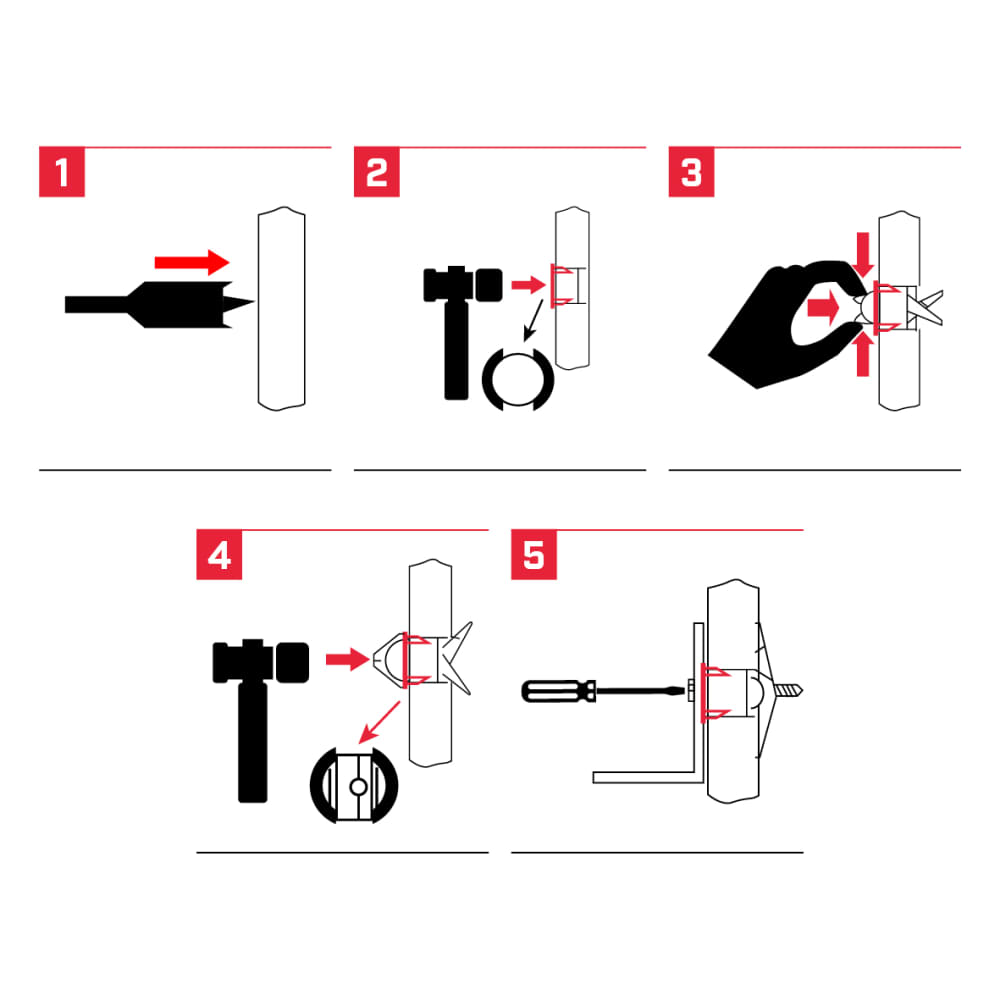 1

2

3

4

5