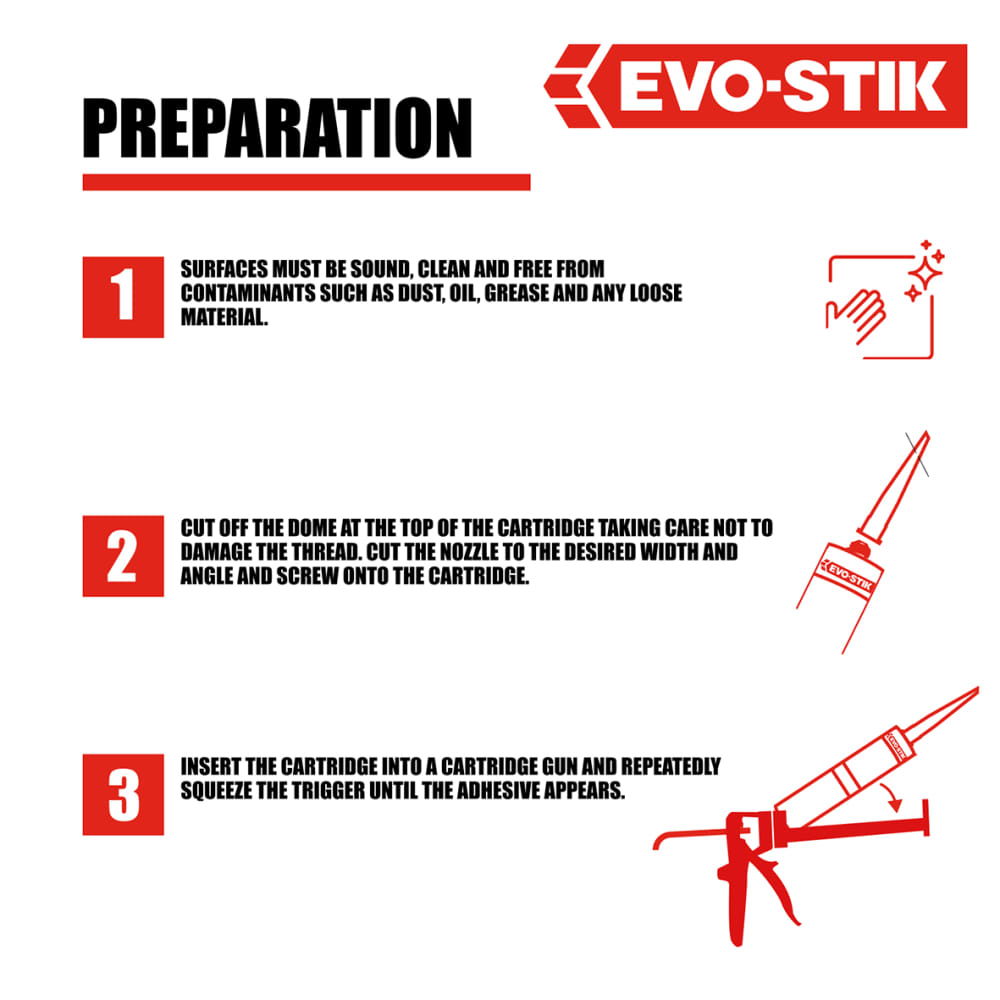 EVO-STIK

PREPARATION

1

SURFACES MUST BE SOUND, CLEAN AND FREE FROM CONTAMINANTS SUCH AS DUST, OIL, GREASE AND ANY LOOSE MATERIAL.

2

CUT OFF THE DOME AT THE TOP OF THE CARTRIDGE TAKING CARE NOT TO DAMAGE THE THREAD. CUT THE NOZZLE TO THE DESIRED WIDTH AND ANGLE AND SCREW ONTO THE CARTRIDGE.

EVO-STIK

3

INSERT THE CARTRIDGE INTO A CARTRIDGE GUN AND REPEATEDLY SQUEEZE THE TRIGGER UNTIL THE ADHESIVE APPEARS.

EVO-STIK