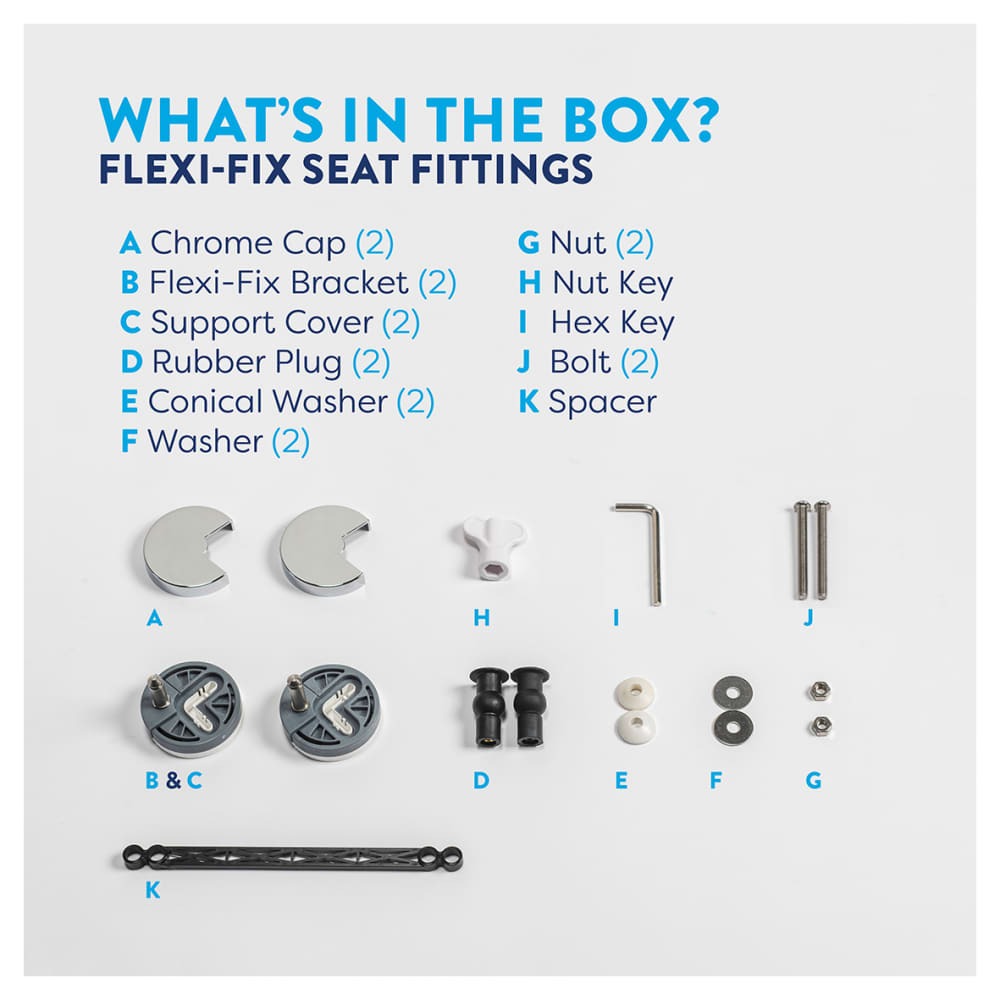 WHAT'S IN THE BOX?
FLEXI-FIX SEAT FITTINGS

A Chrome Cap (2)
B Flexi-Fix Bracket (2)
C Support Cover (2)
D Rubber Plug (2)
E Conical Washer (2)
F Washer (2)

G Nut (2)
H Nut Key
I Hex Key
J Bolt (2)
K Spacer

A

H

I

J

B & C

D

E

F

G

K