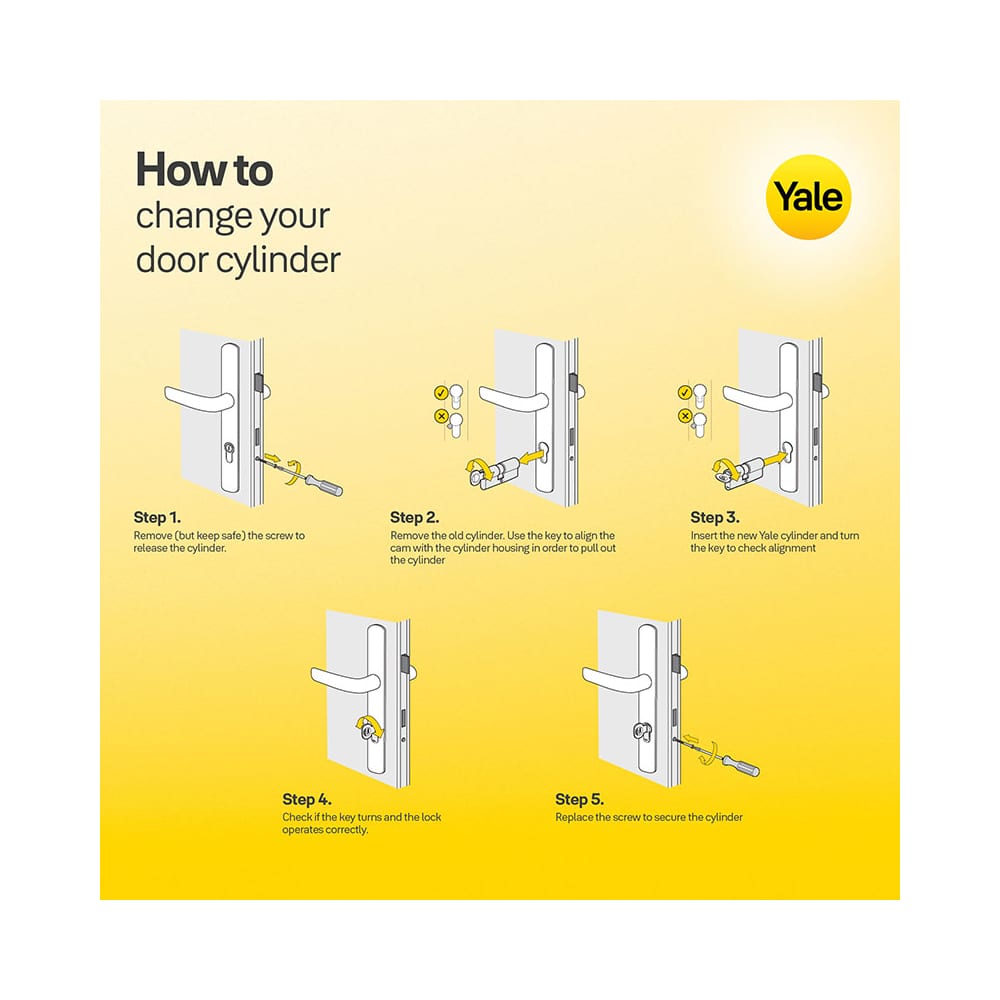 How to
change your
door cylinder

Yale

Step 1.
Remove (but keep safe) the screw to release the cylinder.

Step 2.
Remove the old cylinder. Use the key to align the cam with the cylinder housing in order to pull out the cylinder

Step 3.
Insert the new Yale cylinder and turn the key to check alignment

Step 4.
Check if the key turns and the lock operates correctly.

Step 5.
Replace the screw to secure the cylinder