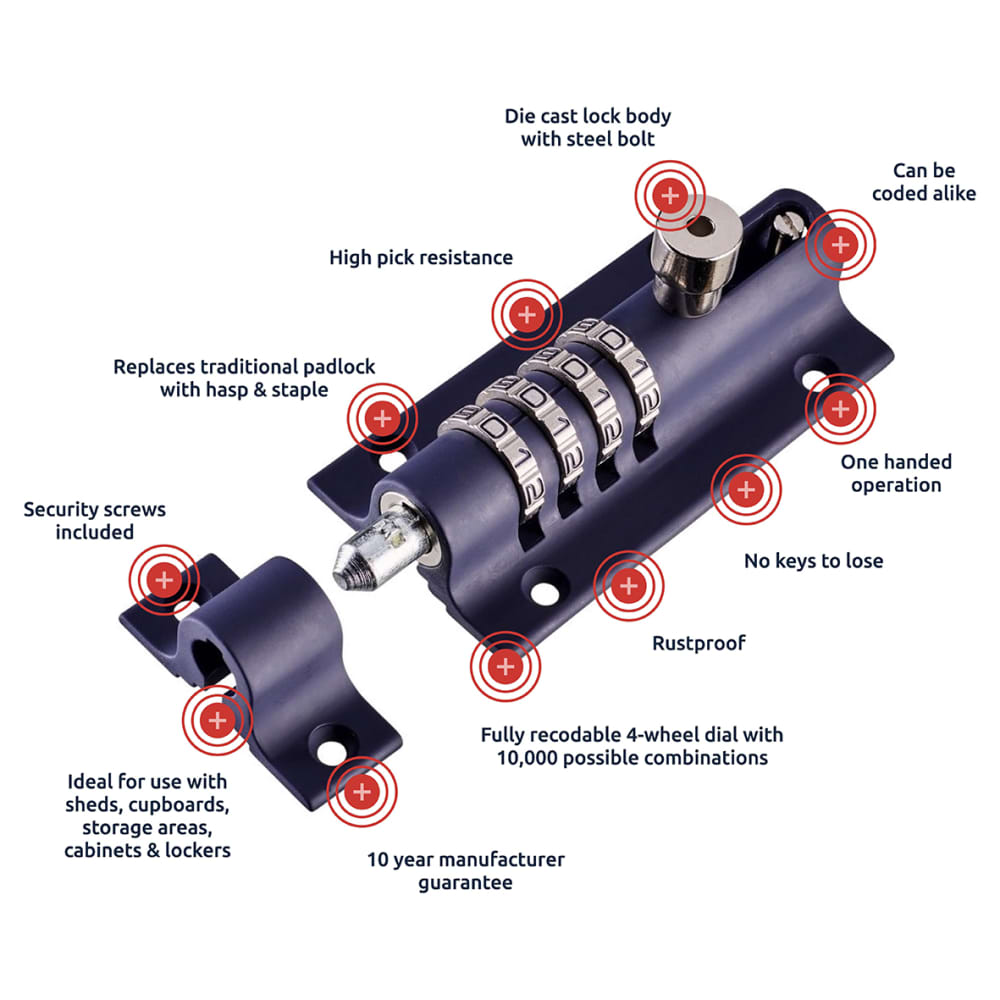 Die cast lock body with steel bolt

Can be coded alike

High pick resistance

Replaces traditional padlock with hasp & staple

One handed operation

Security screws included

No keys to lose

Rustproof

Fully recodable 4-wheel dial with 10,000 possible combinations

Ideal for use with sheds, cupboards, storage areas, cabinets & lockers

10 year manufacturer guarantee