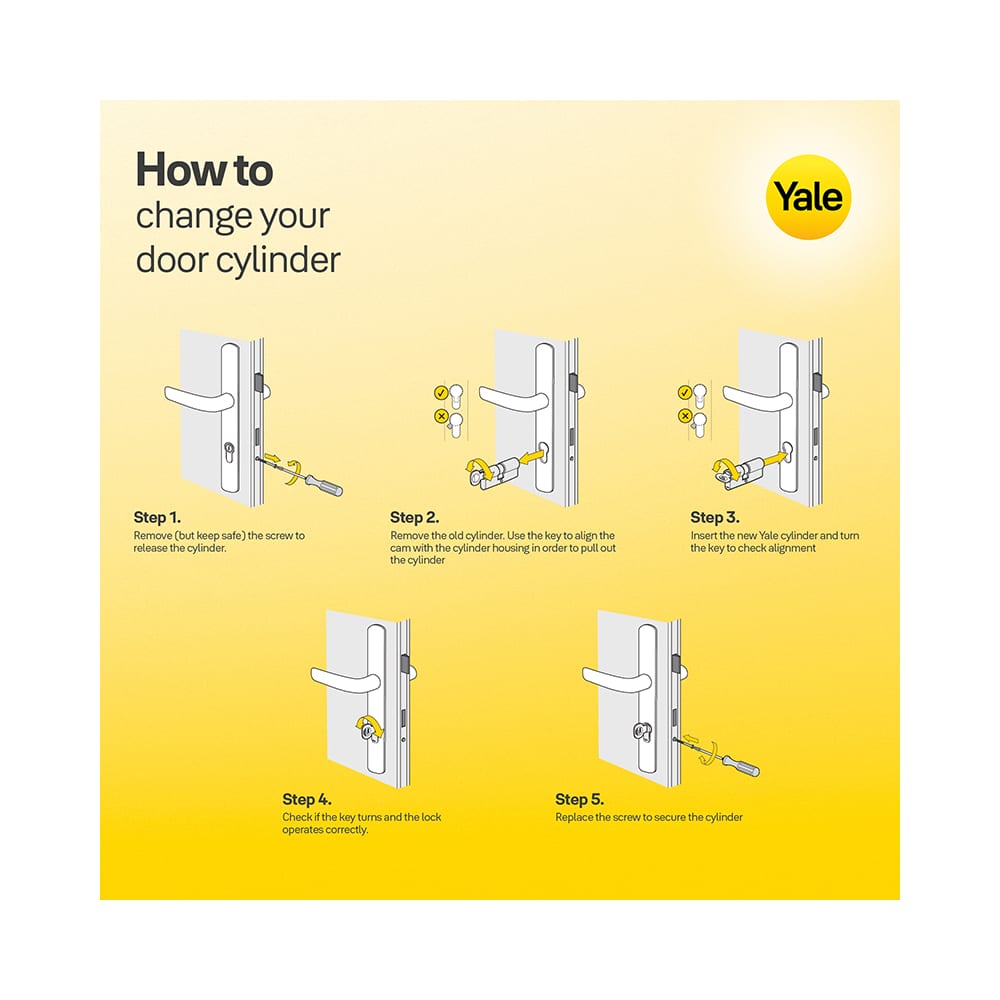 How to
change your
door cylinder

Yale

Step 1.
Remove (but keep safe) the screw to release the cylinder.

Step 2.
Remove the old cylinder. Use the key to align the cam with the cylinder housing in order to pull out the cylinder

Step 3.
Insert the new Yale cylinder and turn the key to check alignment

Step 4.
Check if the key turns and the lock operates correctly.

Step 5.
Replace the screw to secure the cylinder