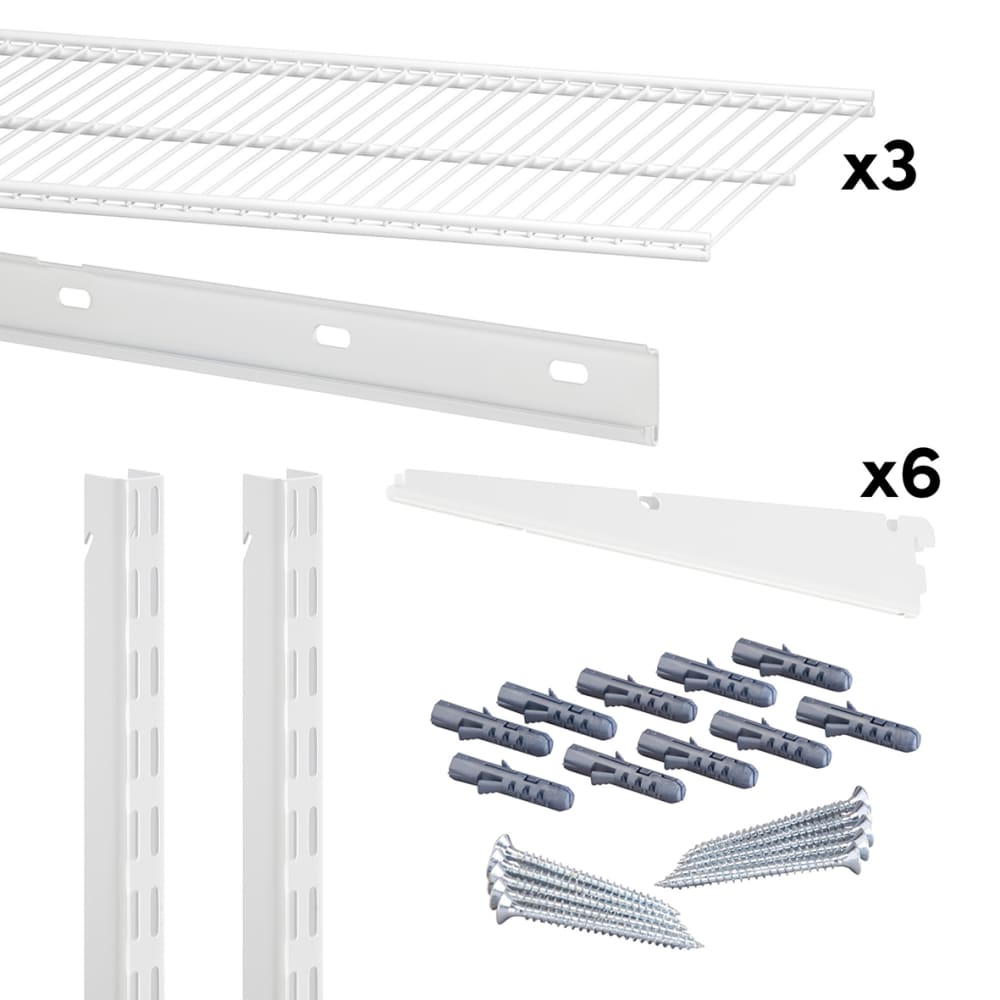 x3

x6