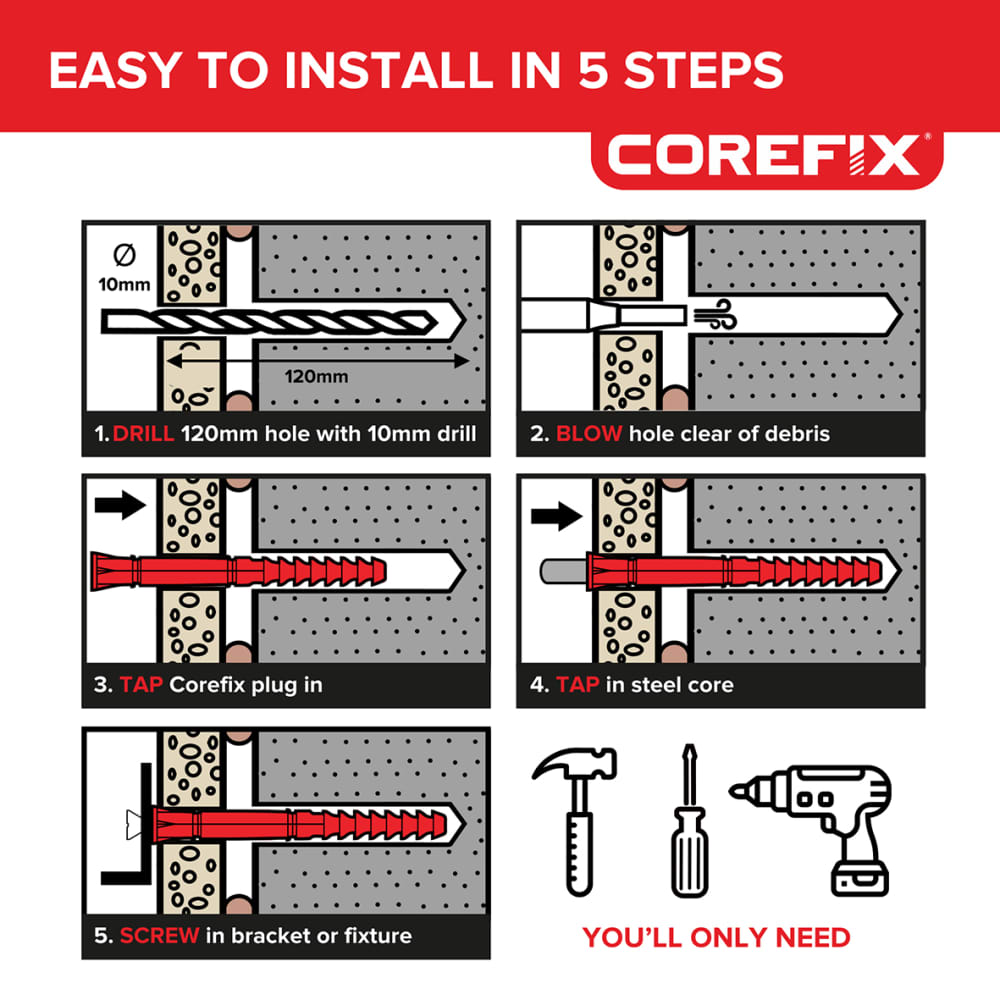 EASY TO INSTALL IN 5 STEPS

COREFIX®

Ø
10mm

120mm

1. DRILL 120mm hole with 10mm drill

2. BLOW hole clear of debris

3. TAP Corefix plug in

4. TAP in steel core

5. SCREW in bracket or fixture

YOU'LL ONLY NEED