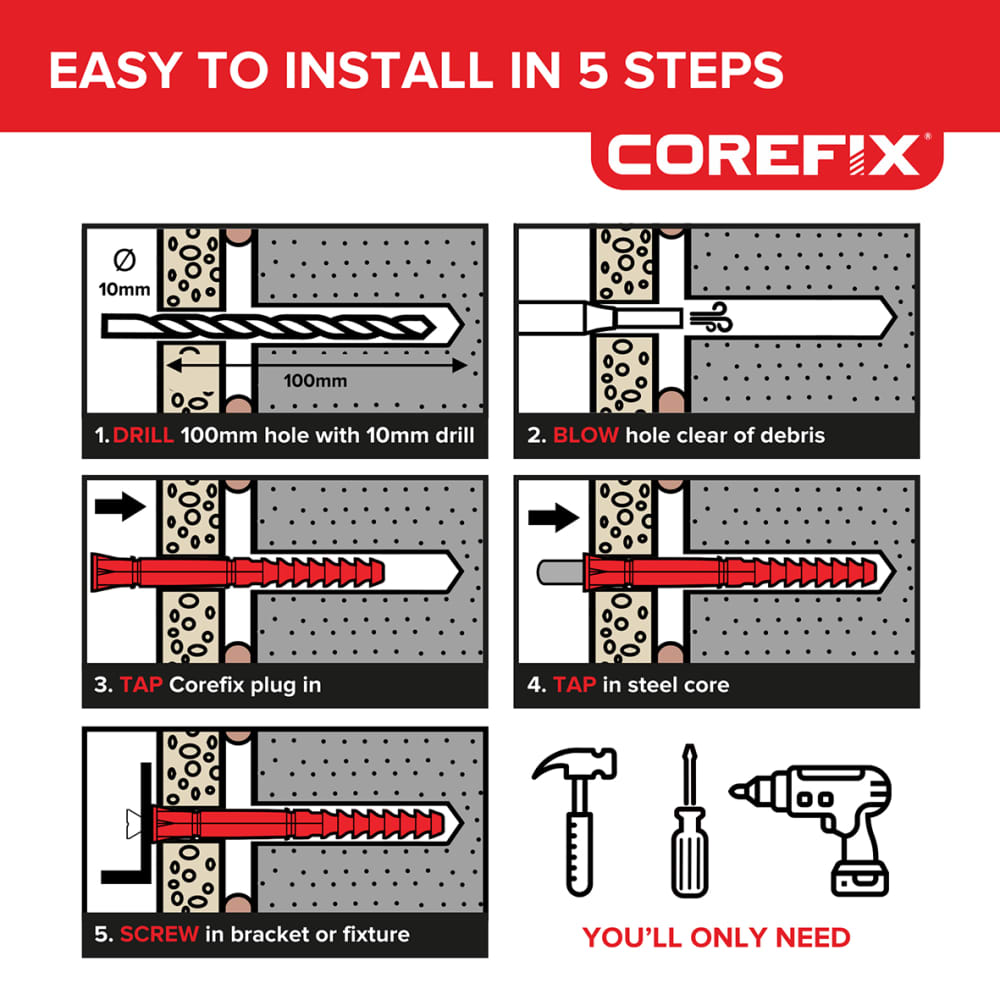 EASY TO INSTALL IN 5 STEPS

COREFIX®

Ø
10mm

100mm

1. DRILL 100mm hole with 10mm drill

2. BLOW hole clear of debris

3. TAP Corefix plug in

4. TAP in steel core

5. SCREW in bracket or fixture

YOU'LL ONLY NEED