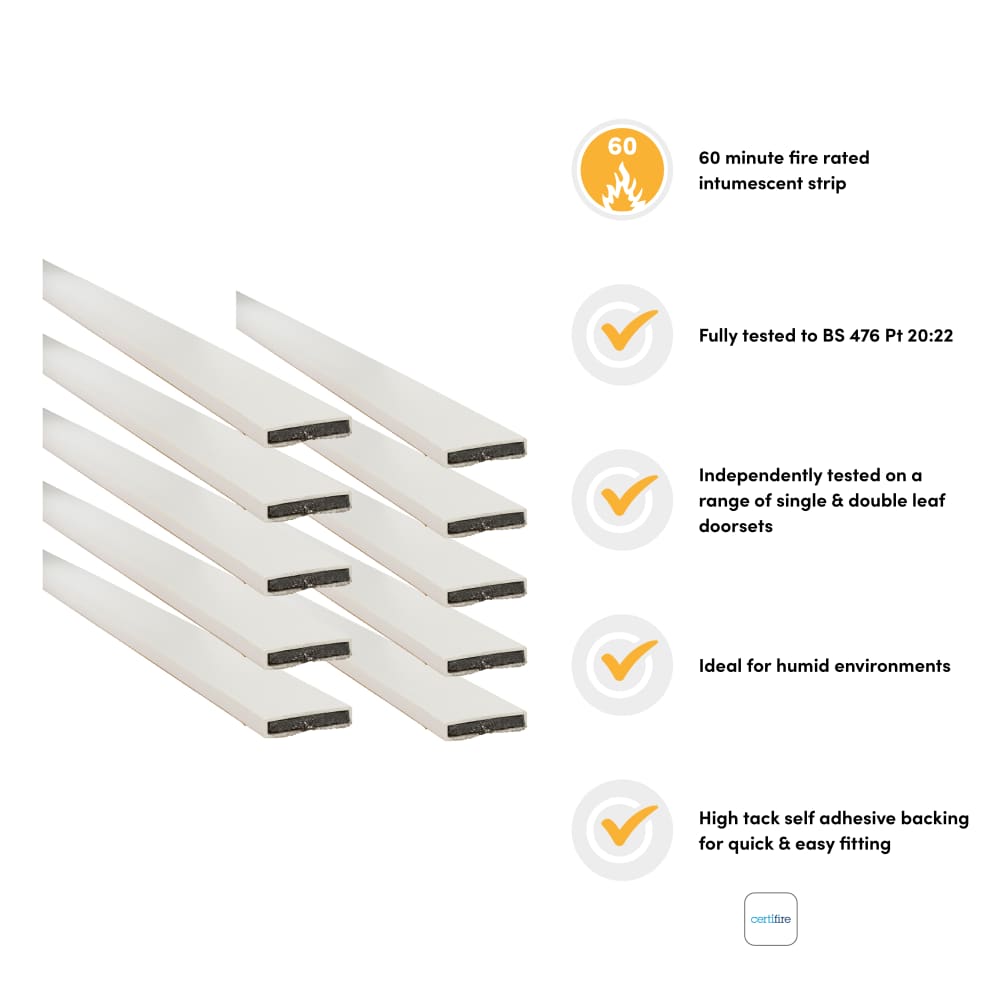 60

60 minute fire rated intumescent strip

Fully tested to BS 476 Pt 20:22

Independently tested on a range of single & double leaf doorsets

Ideal for humid environments

High tack self adhesive backing for quick & easy fitting

certifire