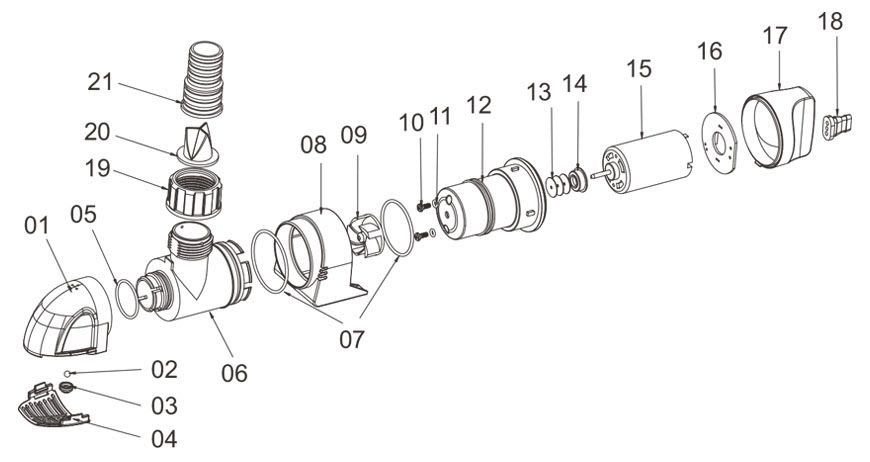 21
20
19
01
05
08
09
10
11
12
13
14
15
16
17
18
07
06
02
03
04