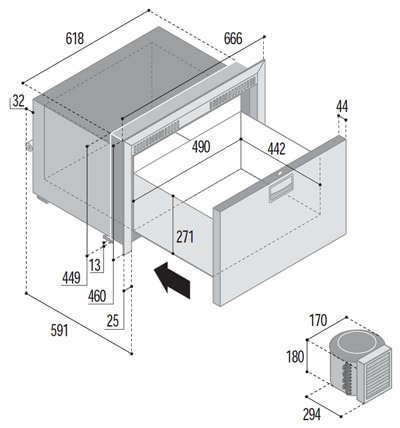 618
666
32
44
490
442
271
449
13
460
25
591
170
180
294