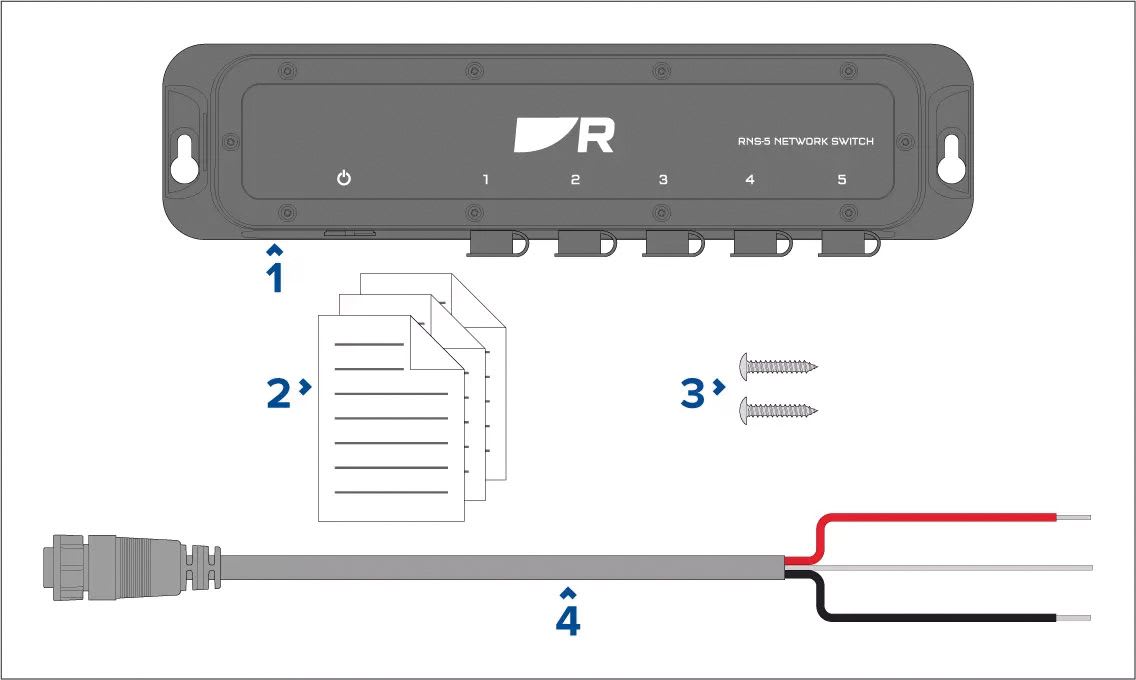 R
RNS-5 NETWORK SWITCH
1 2 3 4 5

1

2

3

4