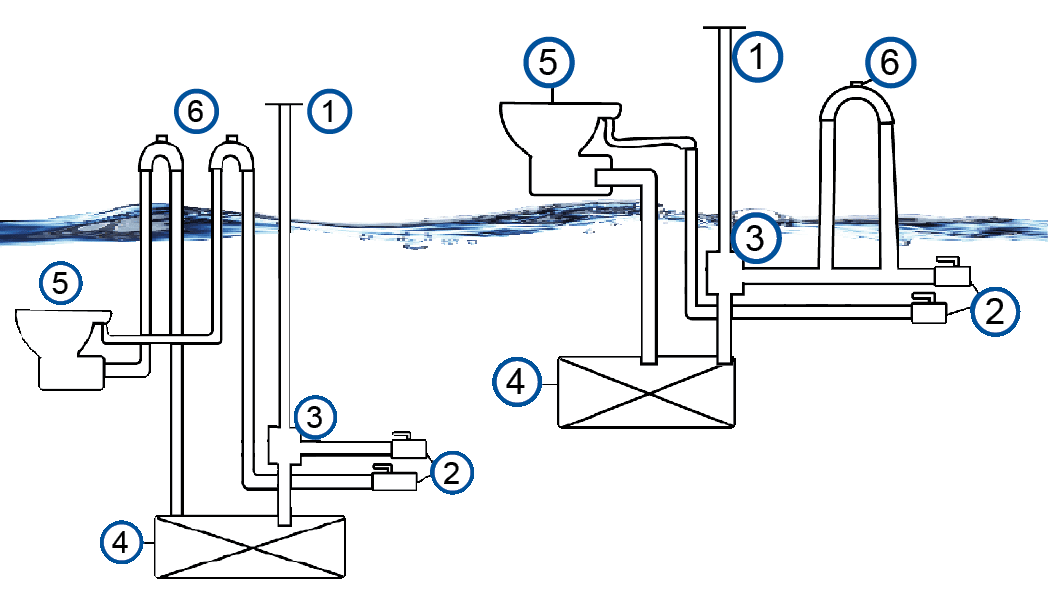 6
1
5
3
2
4
5
1
6
3
2
4