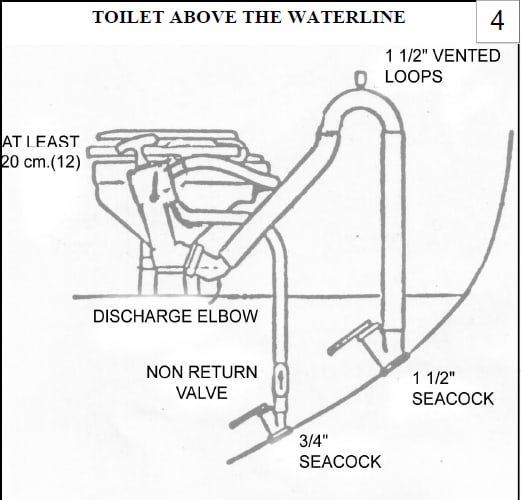 TOILET ABOVE THE WATERLINE

4

1 1/2" VENTED LOOPS

AT LEAST 20 cm.(12)

DISCHARGE ELBOW

NON RETURN VALVE

1 1/2" SEACOCK

3/4" SEACOCK