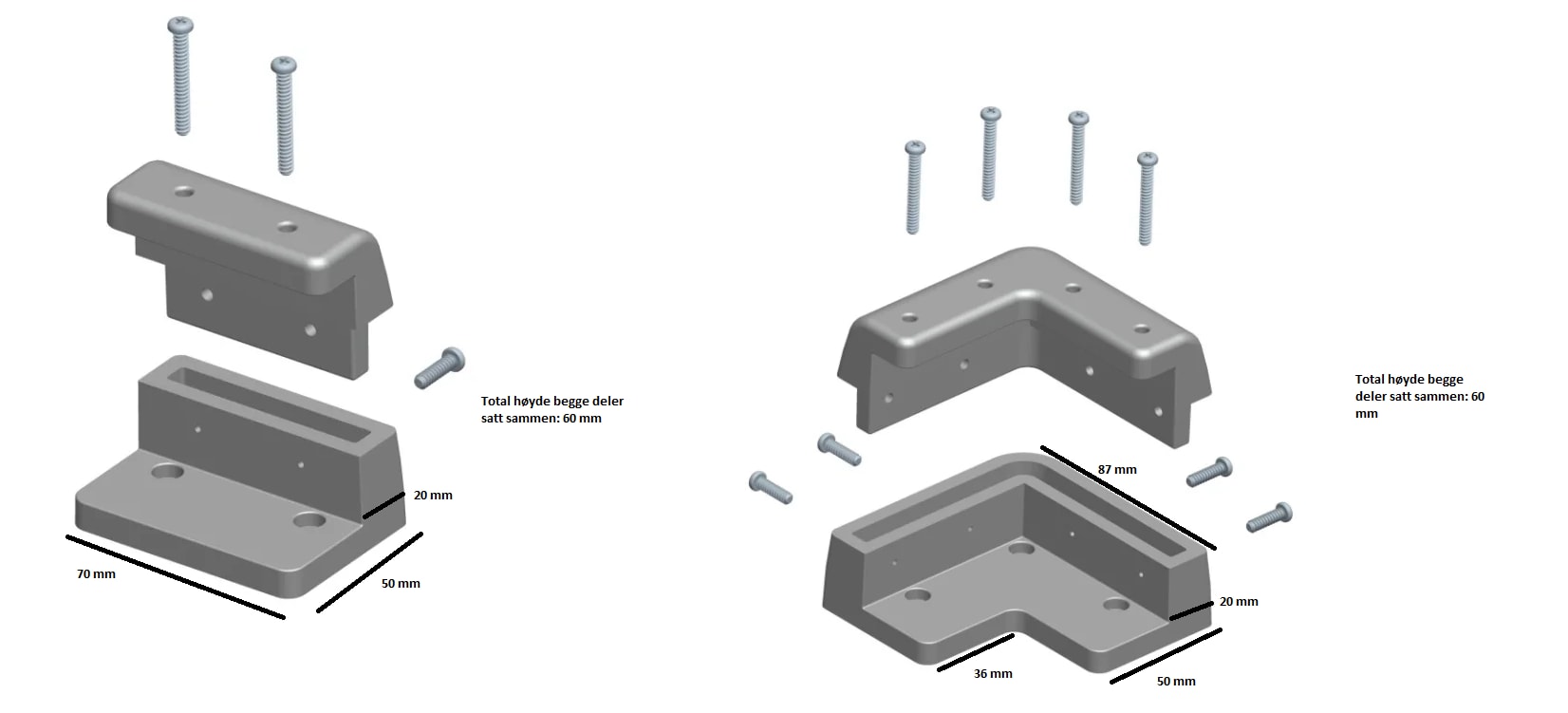 Total høyde begge deler satt sammen: 60 mm

20 mm

70 mm

50 mm

Total høyde begge deler satt sammen: 60 mm

87 mm

20 mm

36 mm

50 mm