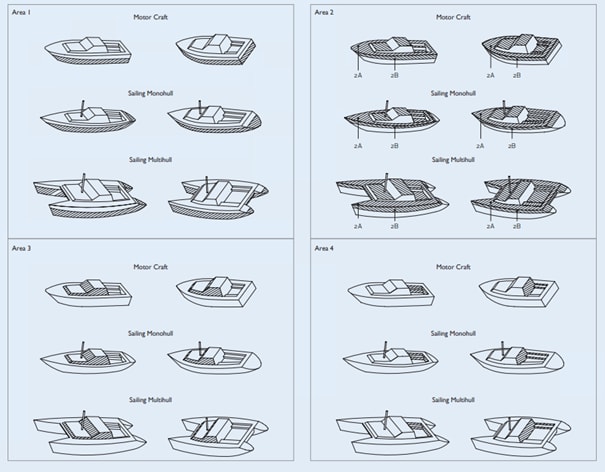 Area 1

Motor Craft

Sailing Monohull

Sailing Multihull

Area 2

Motor Craft

2A 2B 2A 2B

Sailing Monohull

2A 2B 2A 2B

Sailing Multihull

2A 2B 2A 2B

Area 3

Motor Craft

Sailing Monohull

Sailing Multihull

Area 4

Motor Craft

Sailing Monohull

Sailing Multihull